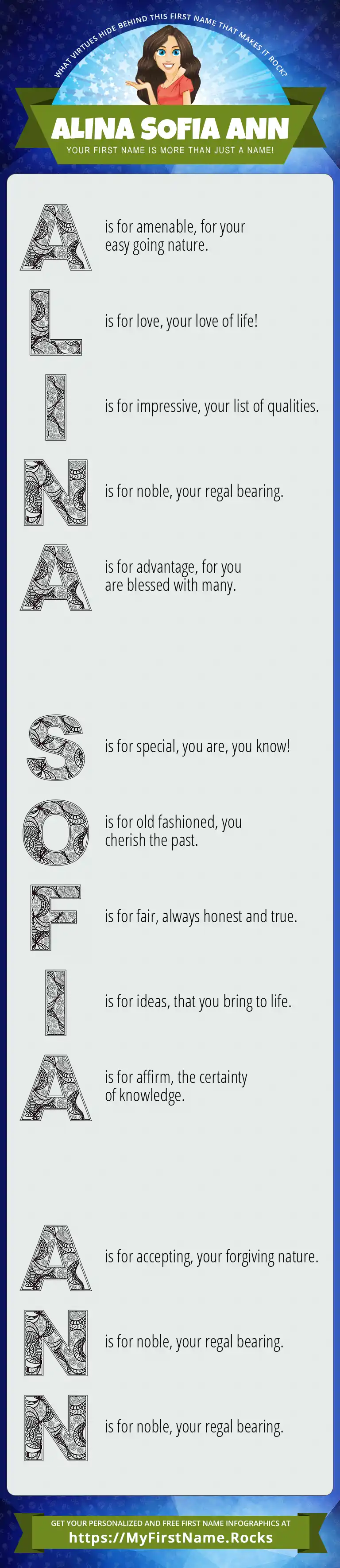 WHAT VIRTUES HIDE BEHIND THIS FIRST NAME THAT MAKES IT ROCK?

ALINA SOFIA ANN

YOUR FIRST NAME IS MORE THAN JUST A NAME!

A is for amenable, for your easy going nature.

L is for love, your love of life!

I is for impressive, your list of qualities.

N is for noble, your regal bearing.

A is for advantage, for you are blessed with many.

S is for special, you are, you know!

O is for old fashioned, you cherish the past.

F is for fair, always honest and true.

I is for ideas, that you bring to life.

A is for affirm, the certainty of knowledge.

A is for accepting, your forgiving nature.

N is for noble, your regal bearing.

N is for noble, your regal bearing.

GET YOUR PERSONALIZED AND FREE FIRST NAME INFOGRAPHICS AT
https://MyFirstName.Rocks