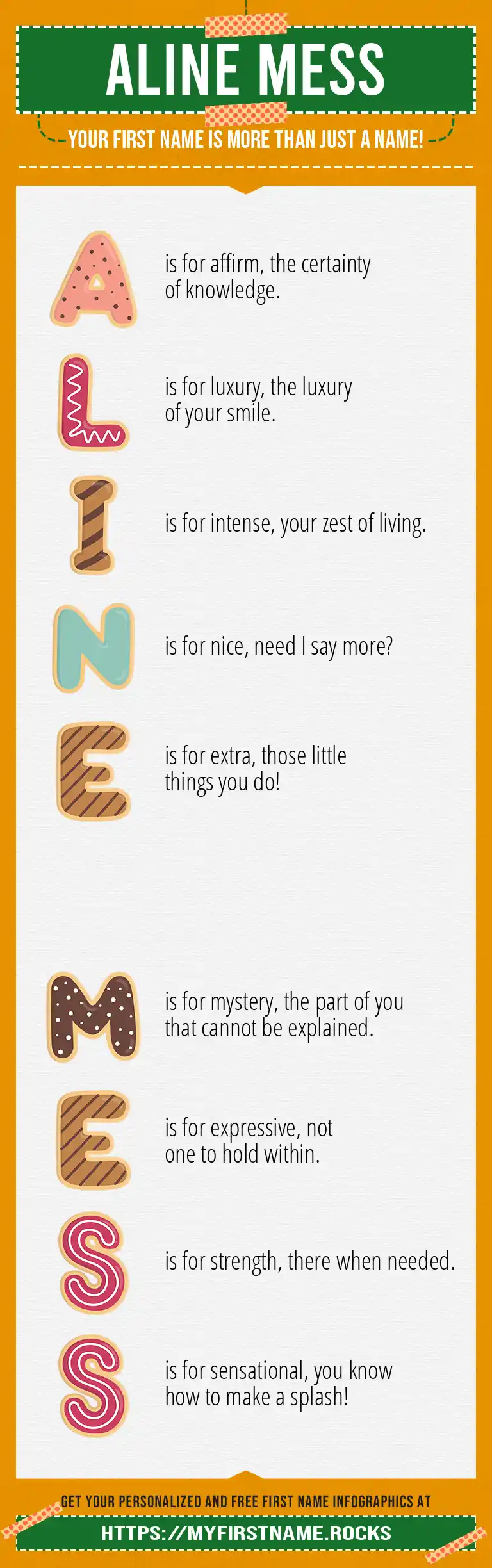 ALINE MESS

YOUR FIRST NAME IS MORE THAN JUST A NAME!

A is for affirm, the certainty of knowledge.

L is for luxury, the luxury of your smile.

I is for intense, your zest of living.

N is for nice, need I say more?

E is for extra, those little things you do!

M is for mystery, the part of you that cannot be explained.

E is for expressive, not one to hold within.

S is for strength, there when needed.

S is for sensational, you know how to make a splash!

GET YOUR PERSONALIZED AND FREE FIRST NAME INFOGRAPHICS AT

HTTPS://MYFIRSTNAME.ROCKS