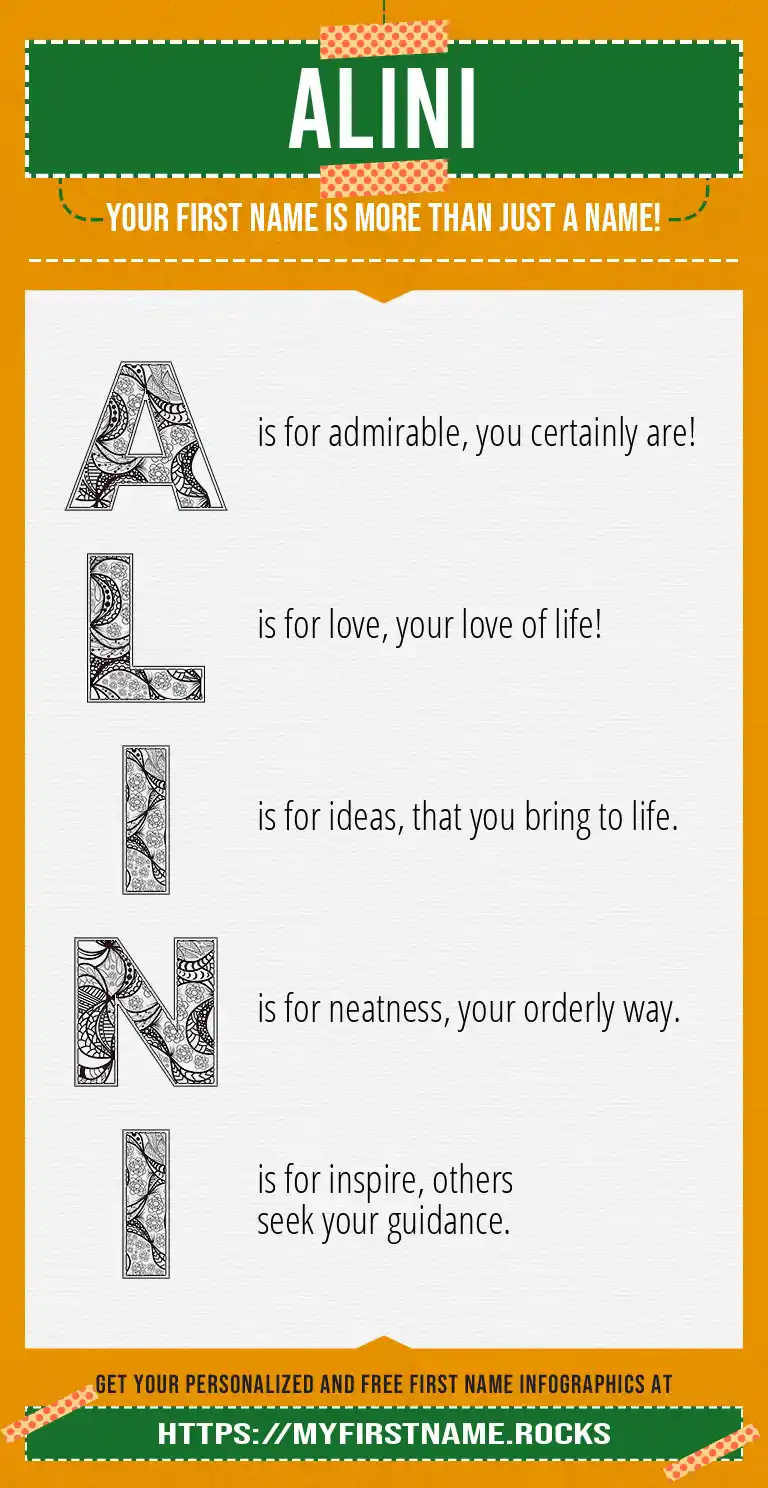 ALINI

YOUR FIRST NAME IS MORE THAN JUST A NAME!

A is for admirable, you certainly are!

L is for love, your love of life!

I is for ideas, that you bring to life.

N is for neatness, your orderly way.

I is for inspire, others seek your guidance.

GET YOUR PERSONALIZED AND FREE FIRST NAME INFOGRAPHICS AT

HTTPS://MYFIRSTNAME.ROCKS