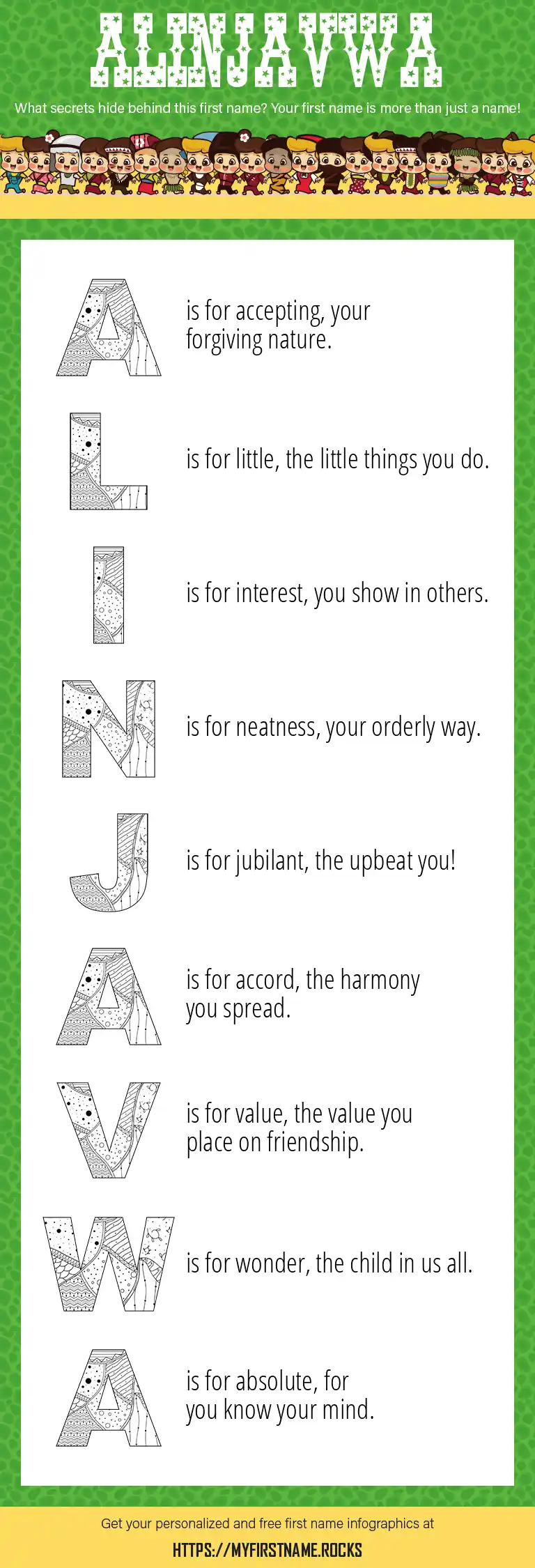 ALINJAVWA

What secrets hide behind this first name? Your first name is more than just a name!

A is for accepting, your forgiving nature.

L is for little, the little things you do.

I is for interest, you show in others.

N is for neatness, your orderly way.

J is for jubilant, the upbeat you!

A is for accord, the harmony you spread.

V is for value, the value you place on friendship.

W is for wonder, the child in us all.

A is for absolute, for you know your mind.

Get your personalized and free first name infographics at

HTTPS://MYFIRSTNAME.ROCKS