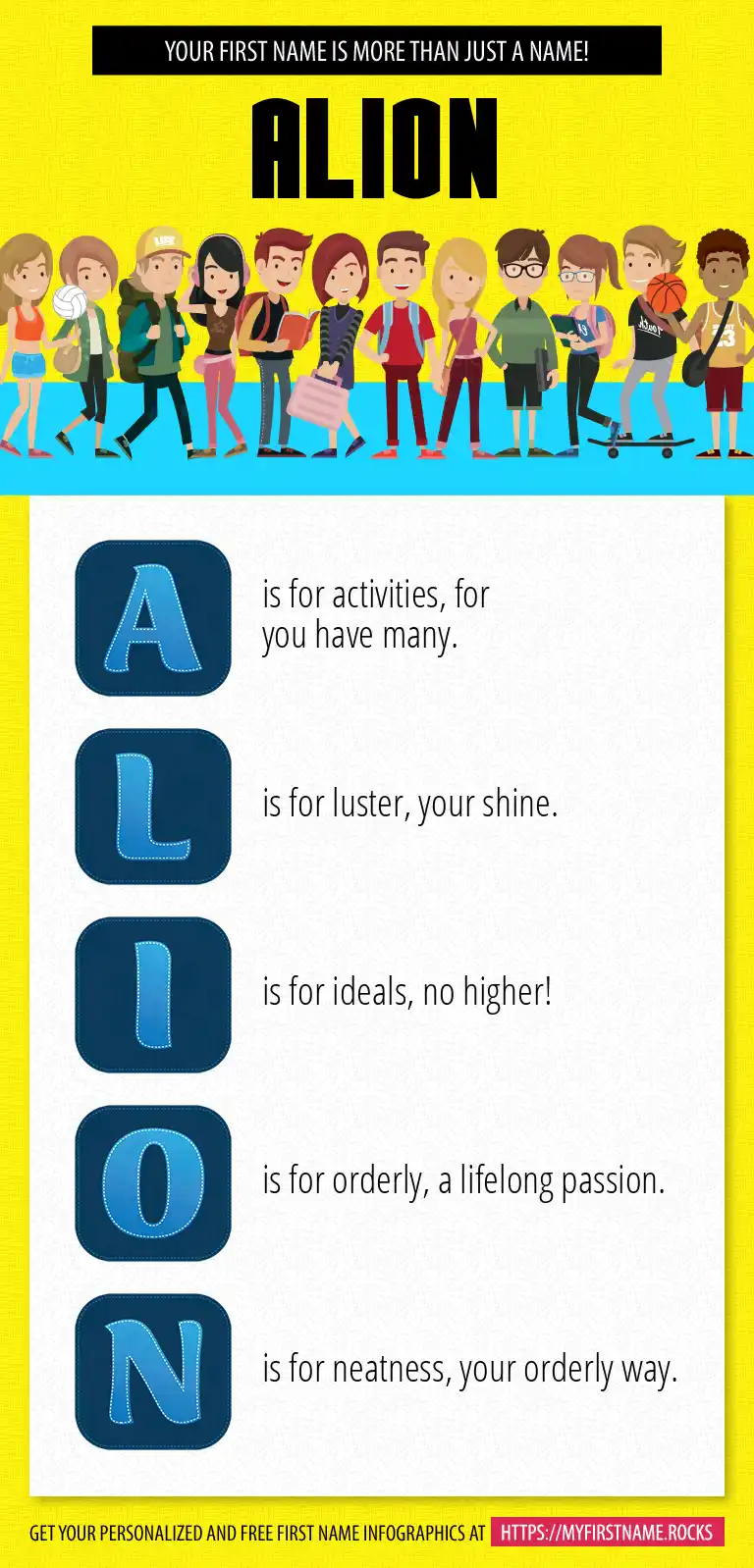 YOUR FIRST NAME IS MORE THAN JUST A NAME!

ALION

A is for activities, for you have many.

L is for luster, your shine.

I is for ideals, no higher!

O is for orderly, a lifelong passion.

N is for neatness, your orderly way.

GET YOUR PERSONALIZED AND FREE FIRST NAME INFOGRAPHICS AT HTTPS://MYFIRSTNAME.ROCKS