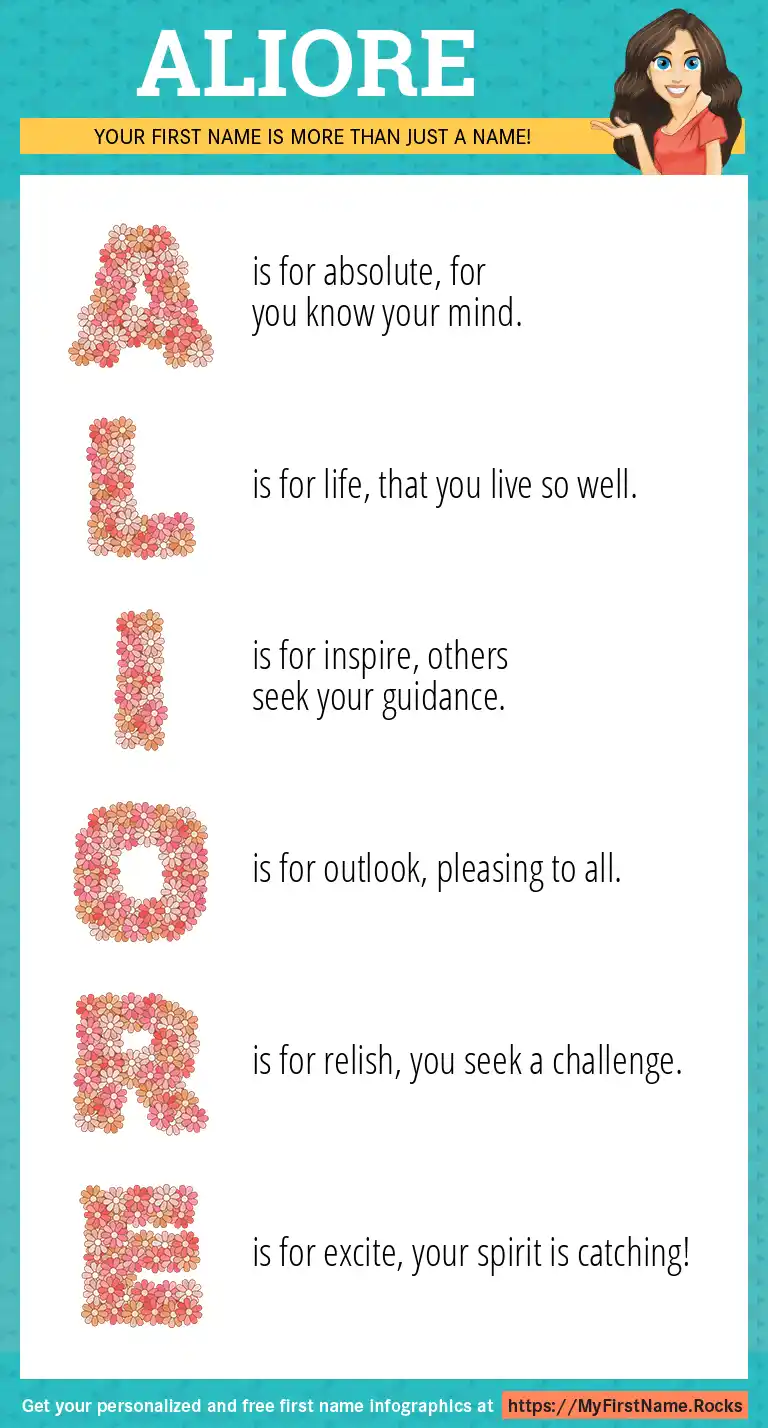 ALIORE

YOUR FIRST NAME IS MORE THAN JUST A NAME!

A is for absolute, for you know your mind.

L is for life, that you live so well.

I is for inspire, others seek your guidance.

O is for outlook, pleasing to all.

R is for relish, you seek a challenge.

E is for excite, your spirit is catching!

Get your personalized and free first name infographics at https://MyFirstName.Rocks