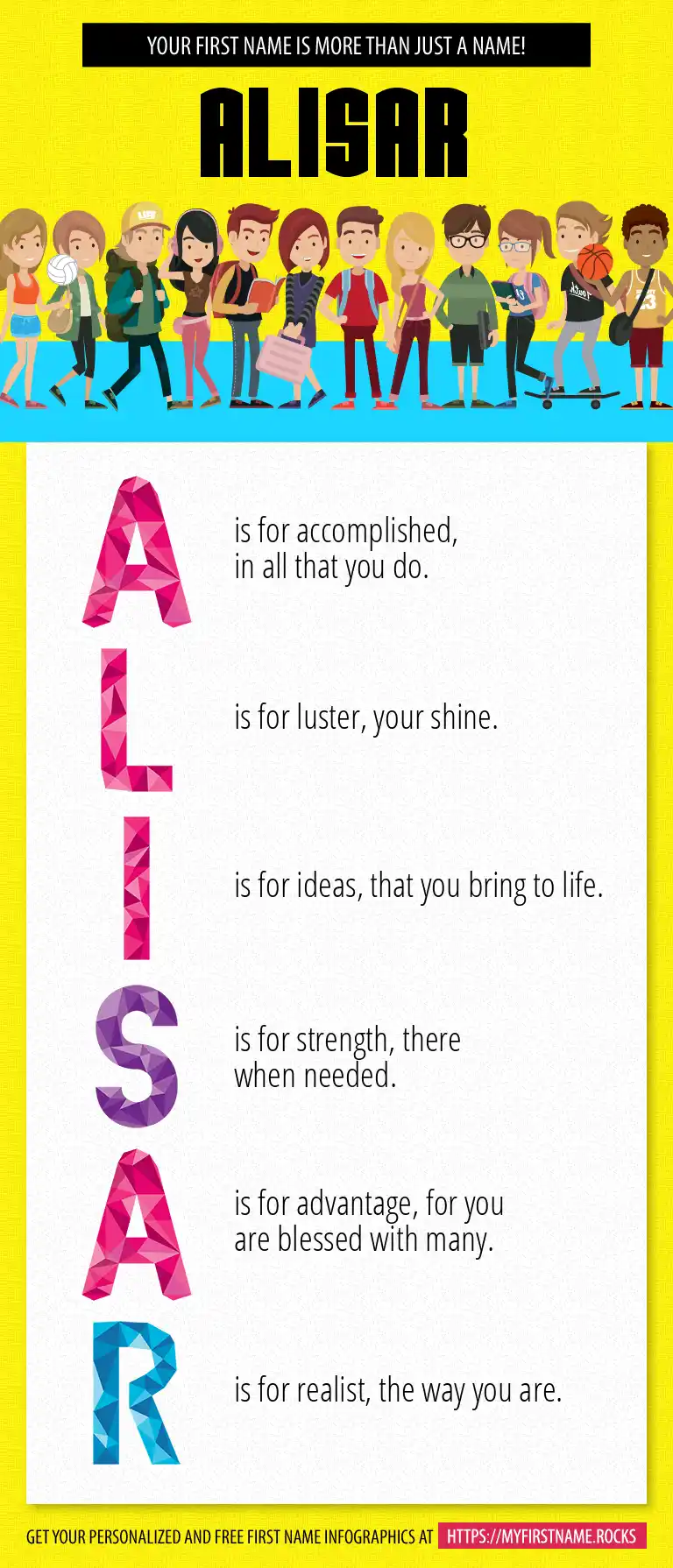 YOUR FIRST NAME IS MORE THAN JUST A NAME!

ALISAR

A is for accomplished, in all that you do.

L is for luster, your shine.

I is for ideas, that you bring to life.

S is for strength, there when needed.

A is for advantage, for you are blessed with many.

R is for realist, the way you are.

GET YOUR PERSONALIZED AND FREE FIRST NAME INFOGRAPHICS AT HTTPS://MYFIRSTNAME.ROCKS