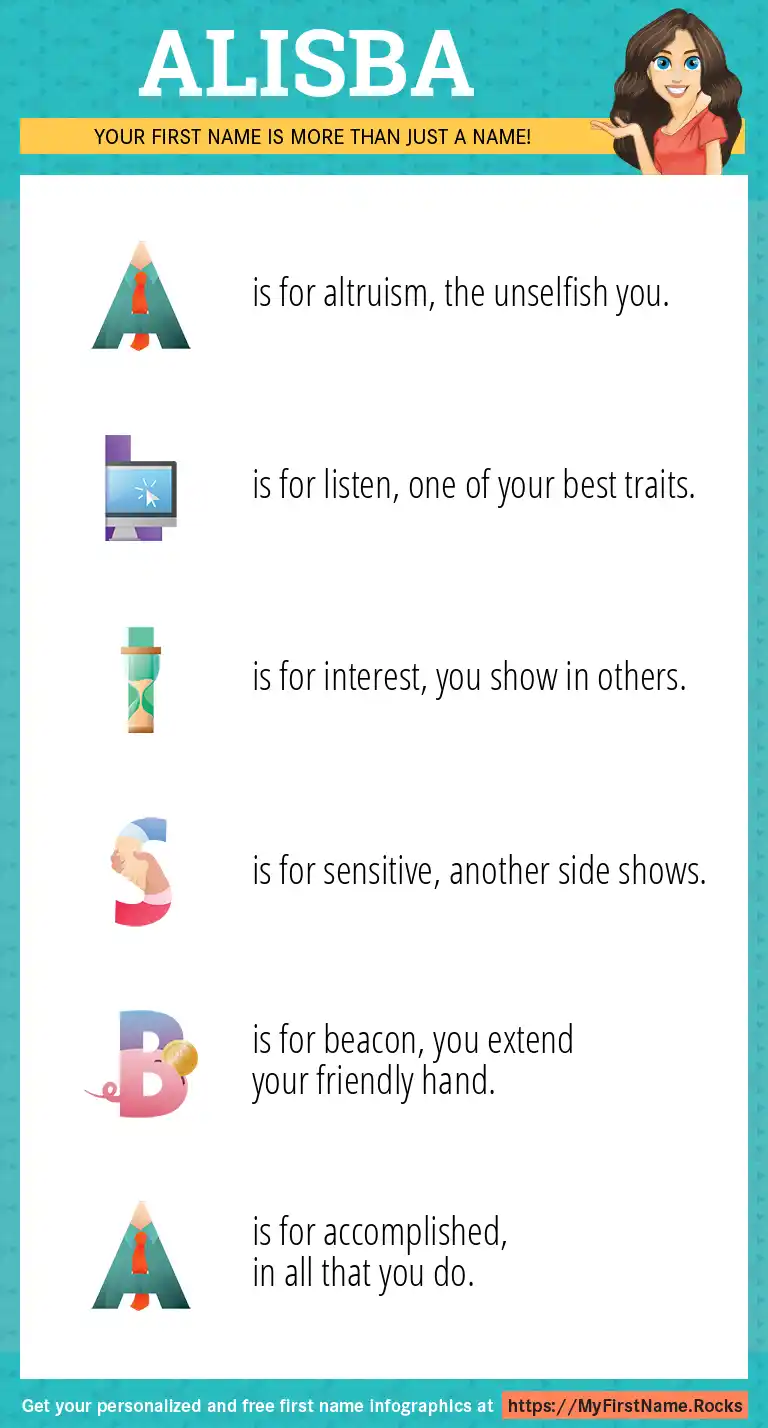 ALISBA

YOUR FIRST NAME IS MORE THAN JUST A NAME!

A is for altruism, the unselfish you.

L is for listen, one of your best traits.

I is for interest, you show in others.

S is for sensitive, another side shows.

B is for beacon, you extend your friendly hand.

A is for accomplished, in all that you do.

Get your personalized and free first name infographics at https://MyFirstName.Rocks