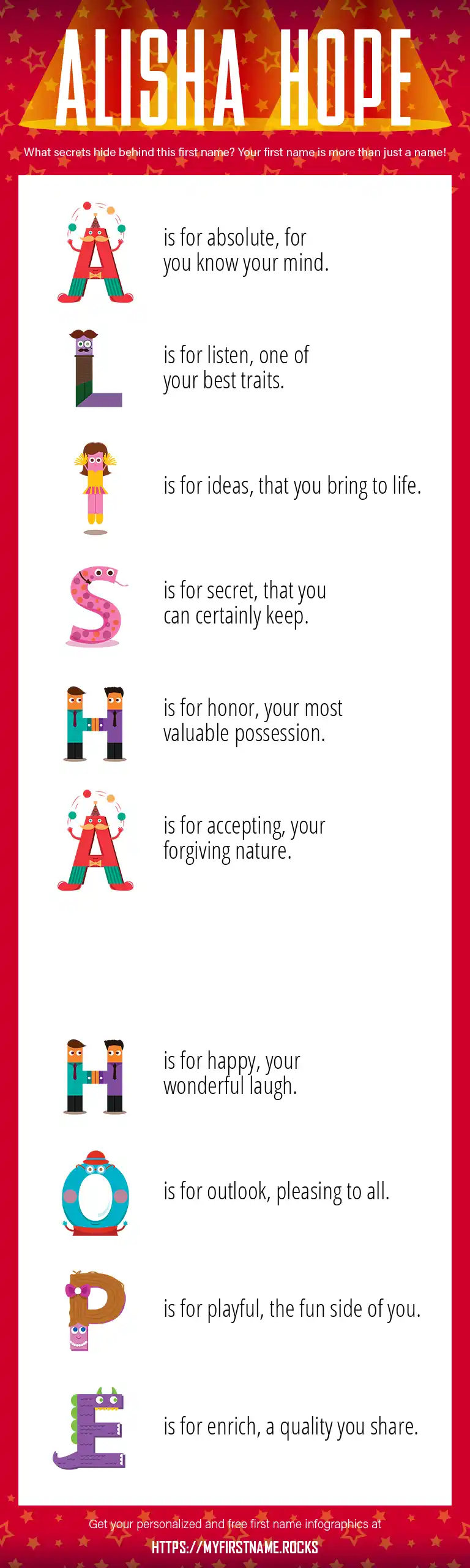 ALISHA HOPE

What secrets hide behind this first name? Your first name is more than just a name!

A is for absolute, for you know your mind.

L is for listen, one of your best traits.

I is for ideas, that you bring to life.

S is for secret, that you can certainly keep.

H is for honor, your most valuable possession.

A is for accepting, your forgiving nature.

H is for happy, your wonderful laugh.

O is for outlook, pleasing to all.

P is for playful, the fun side of you.

E is for enrich, a quality you share.

Get your personalized and free first name infographics at

HTTPS://MYFIRSTNAME.ROCKS