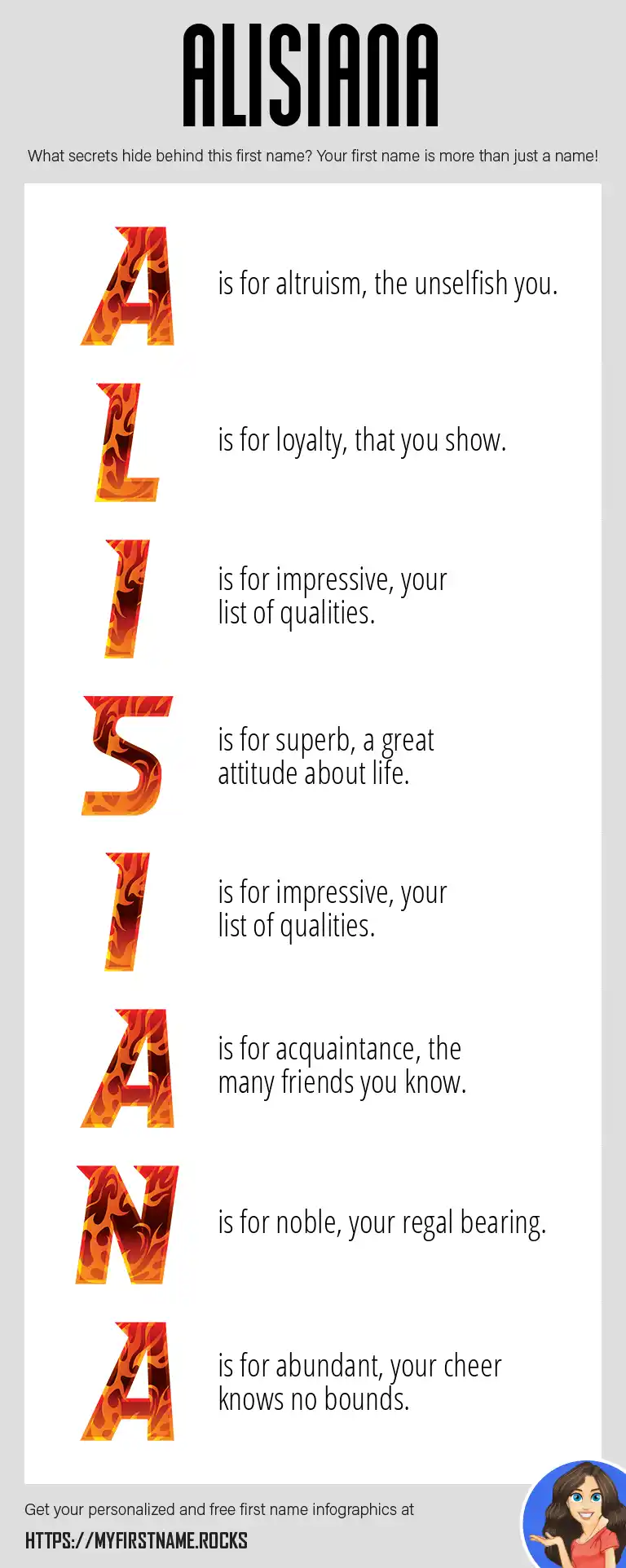 ALISIANA

What secrets hide behind this first name? Your first name is more than just a name!

A is for altruism, the unselfish you.

L is for loyalty, that you show.

I is for impressive, your list of qualities.

S is for superb, a great attitude about life.

I is for impressive, your list of qualities.

A is for acquaintance, the many friends you know.

N is for noble, your regal bearing.

A is for abundant, your cheer knows no bounds.

Get your personalized and free first name infographics at

HTTPS://MYFIRSTNAME.ROCKS