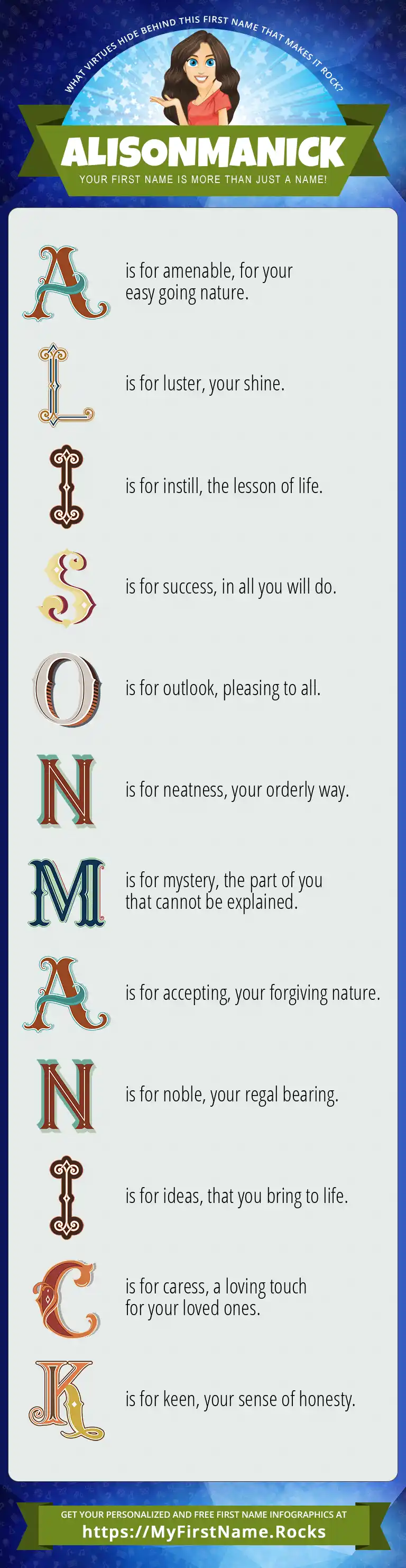 WHAT VIRTUES HIDE BEHIND THIS FIRST NAME THAT MAKES IT ROCK?

ALISONMANICK

YOUR FIRST NAME IS MORE THAN JUST A NAME!

A is for amenable, for your easy going nature.

L is for luster, your shine.

I is for instill, the lesson of life.

S is for success, in all you will do.

O is for outlook, pleasing to all.

N is for neatness, your orderly way.

M is for mystery, the part of you that cannot be explained.

A is for accepting, your forgiving nature.

N is for noble, your regal bearing.

I is for ideas, that you bring to life.

C is for caress, a loving touch for your loved ones.

K is for keen, your sense of honesty.

GET YOUR PERSONALIZED AND FREE FIRST NAME INFOGRAPHICS AT

https://MyFirstName.Rocks