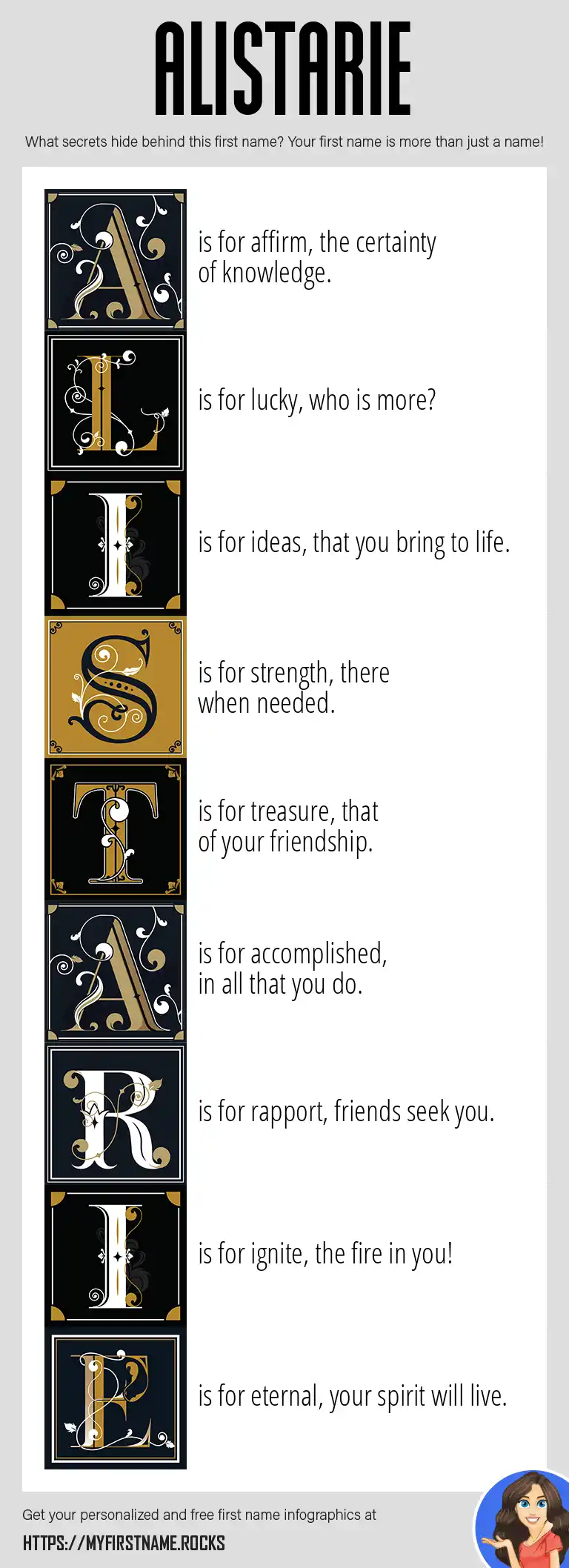 ALISTARIE

What secrets hide behind this first name? Your first name is more than just a name!

A is for affirm, the certainty of knowledge.

L is for lucky, who is more?

I is for ideas, that you bring to life.

S is for strength, there when needed.

T is for treasure, that of your friendship.

A is for accomplished, in all that you do.

R is for rapport, friends seek you.

I is for ignite, the fire in you!

E is for eternal, your spirit will live.

Get your personalized and free first name infographics at

HTTPS://MYFIRSTNAME.ROCKS