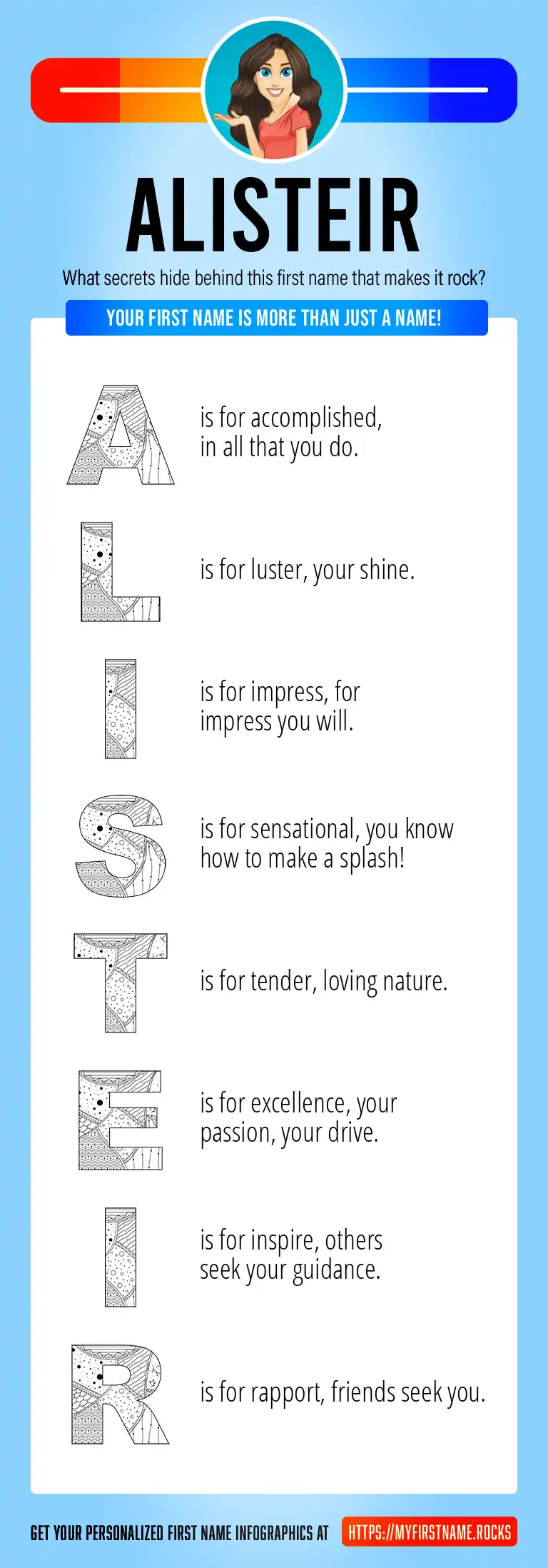 ALISTEIR

What secrets hide behind this first name that makes it rock?

YOUR FIRST NAME IS MORE THAN JUST A NAME!

A is for accomplished, in all that you do.

L is for luster, your shine.

I is for impress, for impress you will.

S is for sensational, you know how to make a splash!

T is for tender, loving nature.

E is for excellence, your passion, your drive.

I is for inspire, others seek your guidance.

R is for rapport, friends seek you.

GET YOUR PERSONALIZED FIRST NAME INFOGRAPHICS AT HTTPS://MYFIRSTNAME.ROCKS