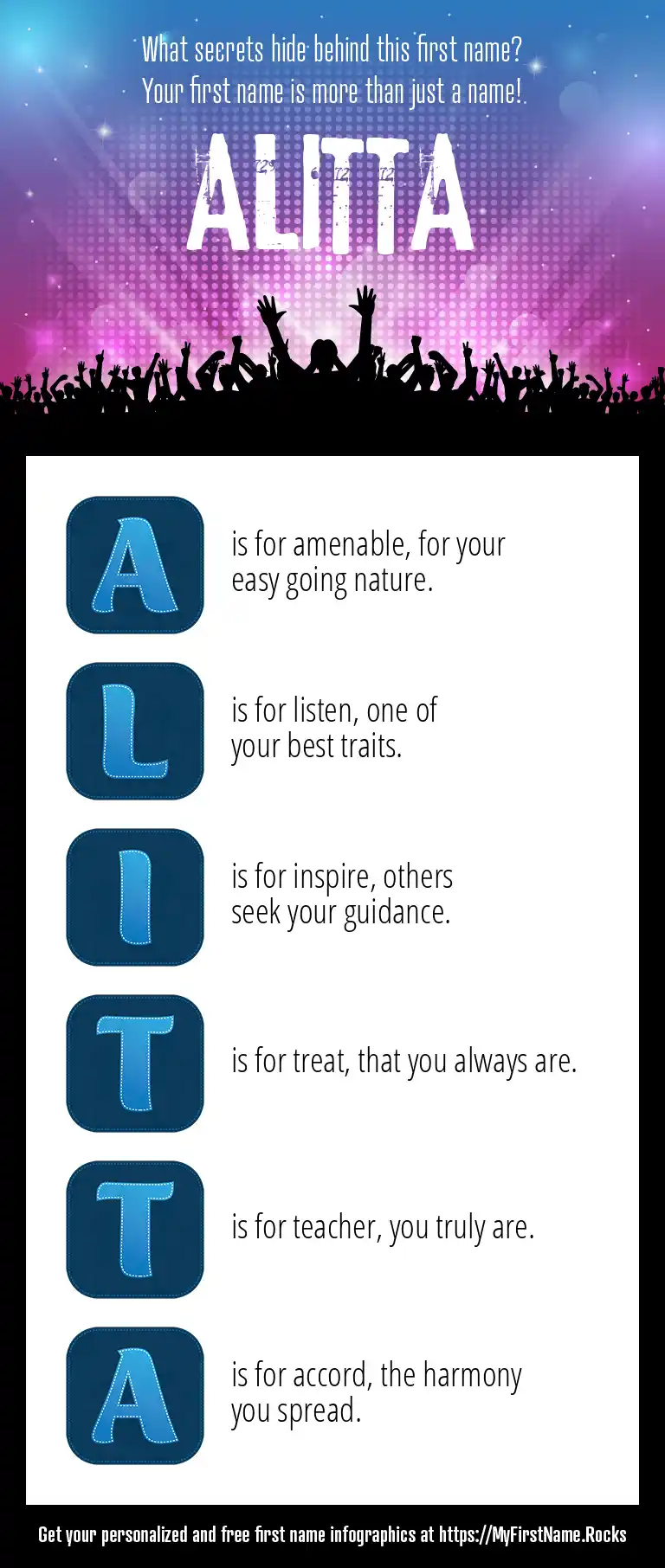 What secrets hide behind this first name?
Your first name is more than just a name!

ALITTA

A

is for amenable, for your easy going nature.

L

is for listen, one of your best traits.

I

is for inspire, others seek your guidance.

T

is for treat, that you always are.

T

is for teacher, you truly are.

A

is for accord, the harmony you spread.

Get your personalized and free first name infographics at https://MyFirstName.Rocks