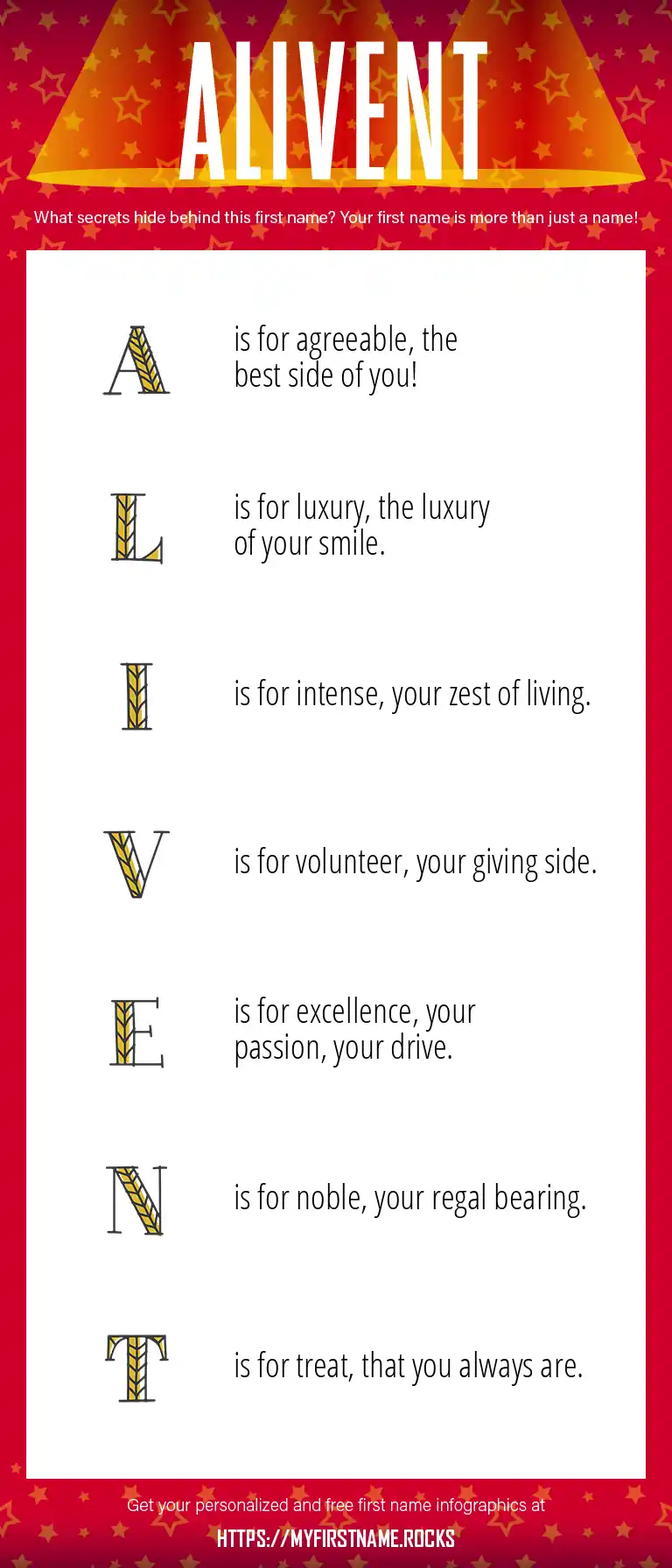 ALIVENT

What secrets hide behind this first name? Your first name is more than just a name!

A is for agreeable, the best side of you!

L is for luxury, the luxury of your smile.

I is for intense, your zest of living.

V is for volunteer, your giving side.

E is for excellence, your passion, your drive.

N is for noble, your regal bearing.

T is for treat, that you always are.

Get your personalized and free first name infographics at

HTTPS://MYFIRSTNAME.ROCKS