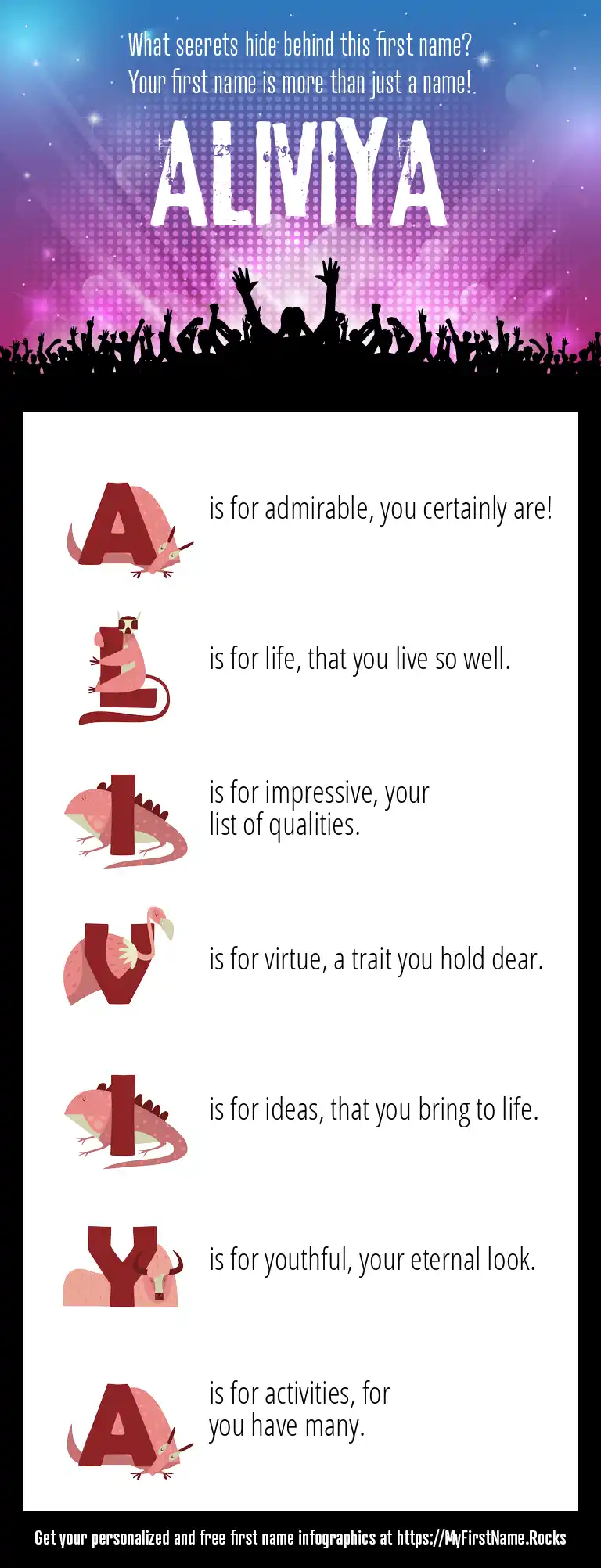 What secrets hide behind this first name?
Your first name is more than just a name!

ALIVIYA

A is for admirable, you certainly are!

L is for life, that you live so well.

I is for impressive, your list of qualities.

V is for virtue, a trait you hold dear.

I is for ideas, that you bring to life.

Y is for youthful, your eternal look.

A is for activities, for you have many.

Get your personalized and free first name infographics at https://MyFirstName.Rocks