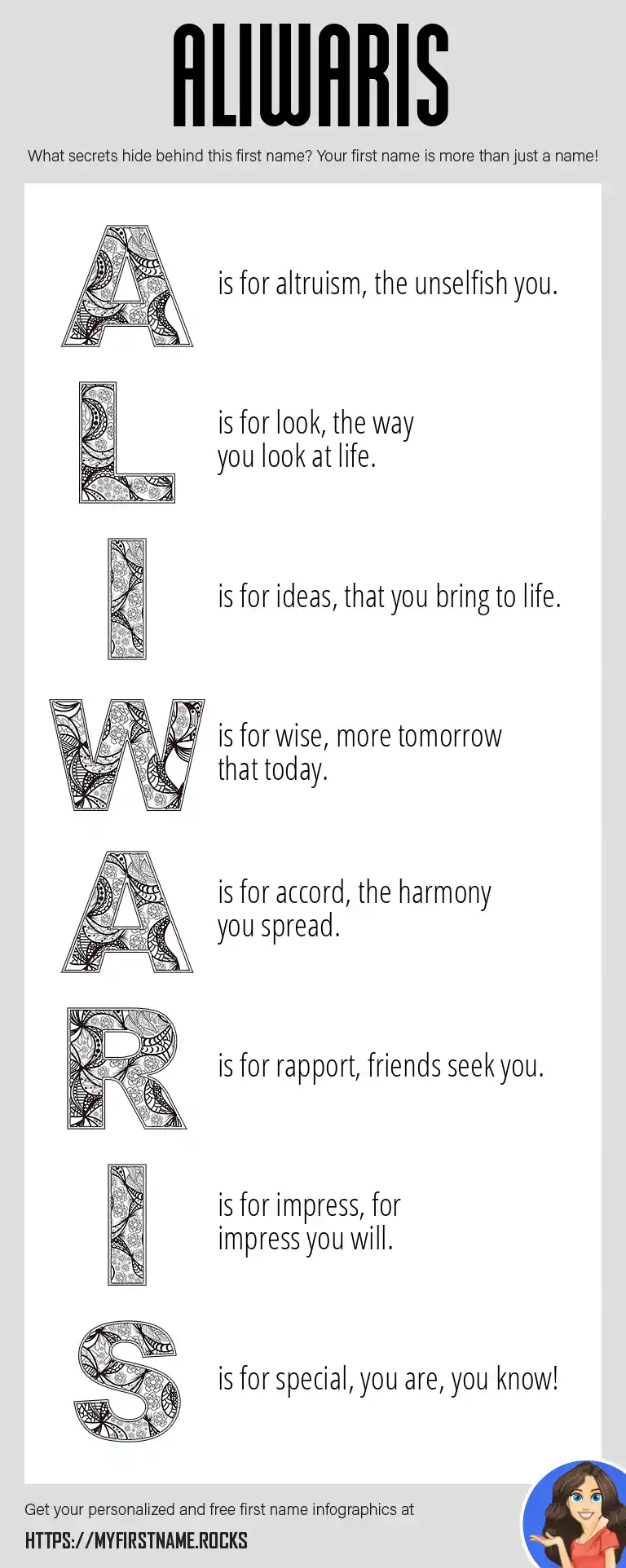 ALIWARIS

What secrets hide behind this first name? Your first name is more than just a name!

A is for altruism, the unselfish you.

L is for look, the way you look at life.

I is for ideas, that you bring to life.

W is for wise, more tomorrow that today.

A is for accord, the harmony you spread.

R is for rapport, friends seek you.

I is for impress, for impress you will.

S is for special, you are, you know!

Get your personalized and free first name infographics at

HTTPS://MYFIRSTNAME.ROCKS