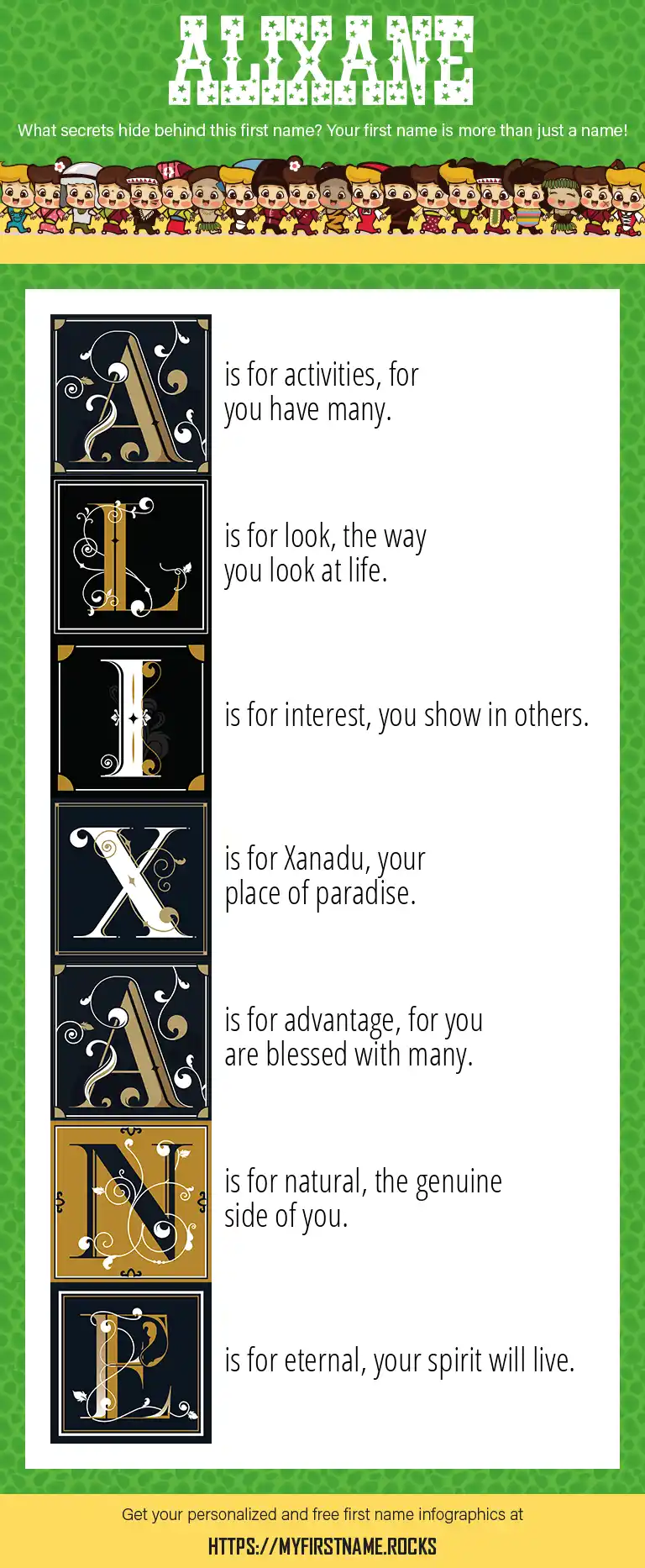 ALIXANE

What secrets hide behind this first name? Your first name is more than just a name!

A is for activities, for you have many.

L is for look, the way you look at life.

I is for interest, you show in others.

X is for Xanadu, your place of paradise.

A is for advantage, for you are blessed with many.

N is for natural, the genuine side of you.

E is for eternal, your spirit will live.

Get your personalized and free first name infographics at

HTTPS://MYFIRSTNAME.ROCKS