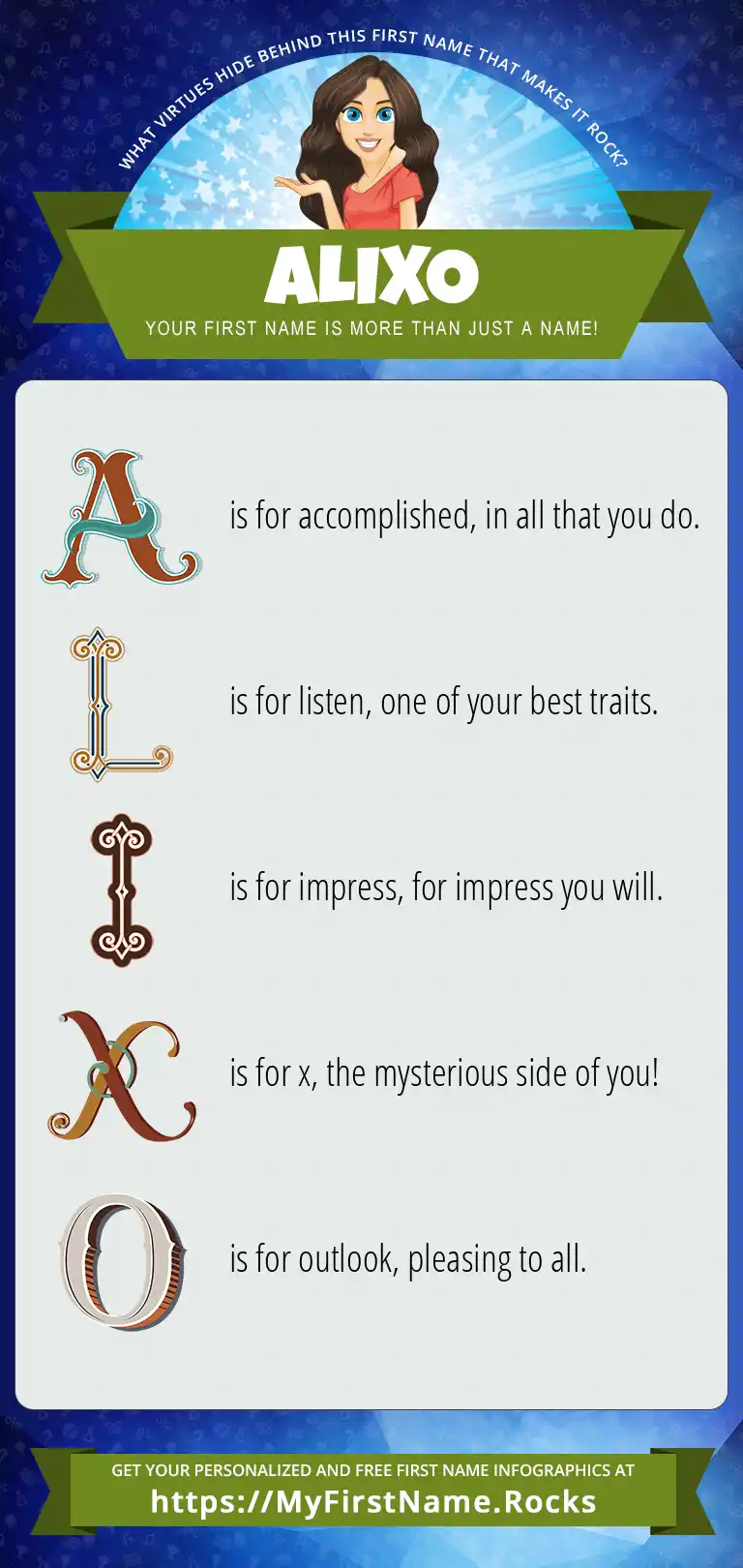 WHAT VIRTUES HIDE BEHIND THIS FIRST NAME THAT MAKES IT ROCK?

ALIXO

YOUR FIRST NAME IS MORE THAN JUST A NAME!

A is for accomplished, in all that you do.

L is for listen, one of your best traits.

I is for impress, for impress you will.

X is for x, the mysterious side of you!

O is for outlook, pleasing to all.

GET YOUR PERSONALIZED AND FREE FIRST NAME INFOGRAPHICS AT
https://MyFirstName.Rocks