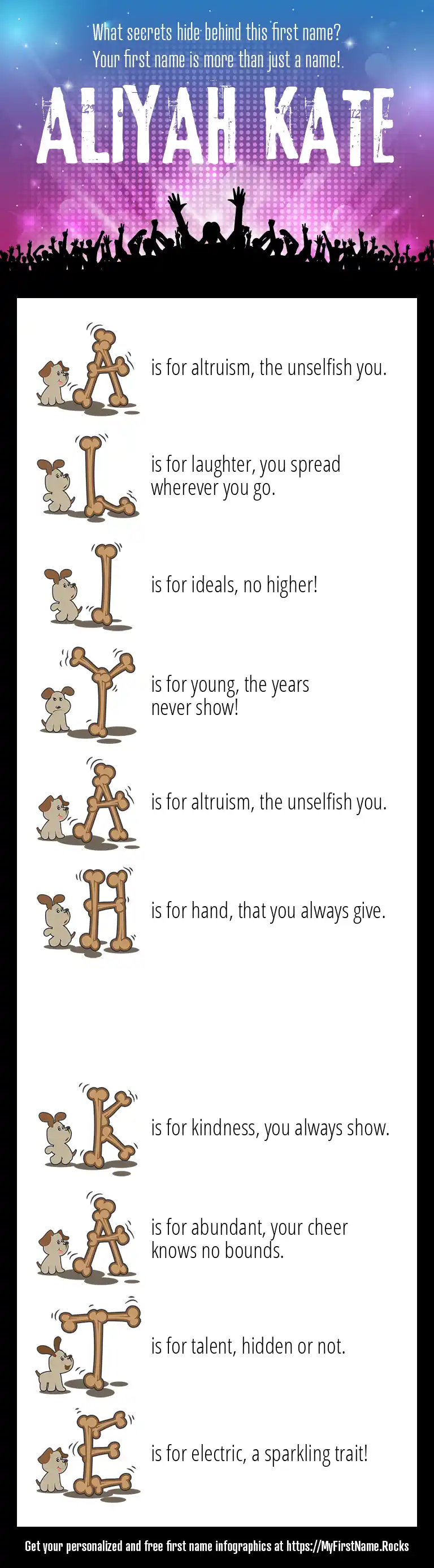 What secrets hide behind this first name?
Your first name is more than just a name!

ALIYAH KATE

A is for altruism, the unselfish you.

L is for laughter, you spread wherever you go.

I is for ideals, no higher!

Y is for young, the years never show!

A is for altruism, the unselfish you.

H is for hand, that you always give.

K is for kindness, you always show.

A is for abundant, your cheer knows no bounds.

T is for talent, hidden or not.

E is for electric, a sparkling trait!

Get your personalized and free first name infographics at https://MyFirstName.Rocks