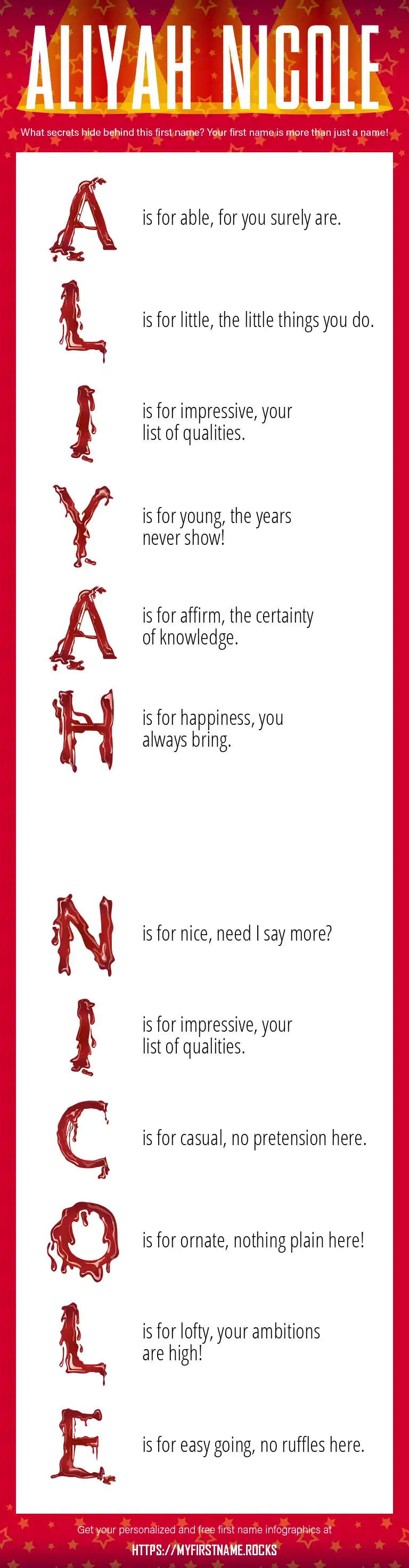 ALIYAH NICOLE

What secrets hide behind this first name? Your first name is more than just a name!

A is for able, for you surely are.

L is for little, the little things you do.

I is for impressive, your list of qualities.

Y is for young, the years never show!

A is for affirm, the certainty of knowledge.

H is for happiness, you always bring.

N is for nice, need I say more?

I is for impressive, your list of qualities.

C is for casual, no pretension here.

O is for ornate, nothing plain here!

L is for lofty, your ambitions are high!

E is for easy going, no ruffles here.

Get your personalized and free first name infographics at

HTTPS://MYFIRSTNAME.ROCKS