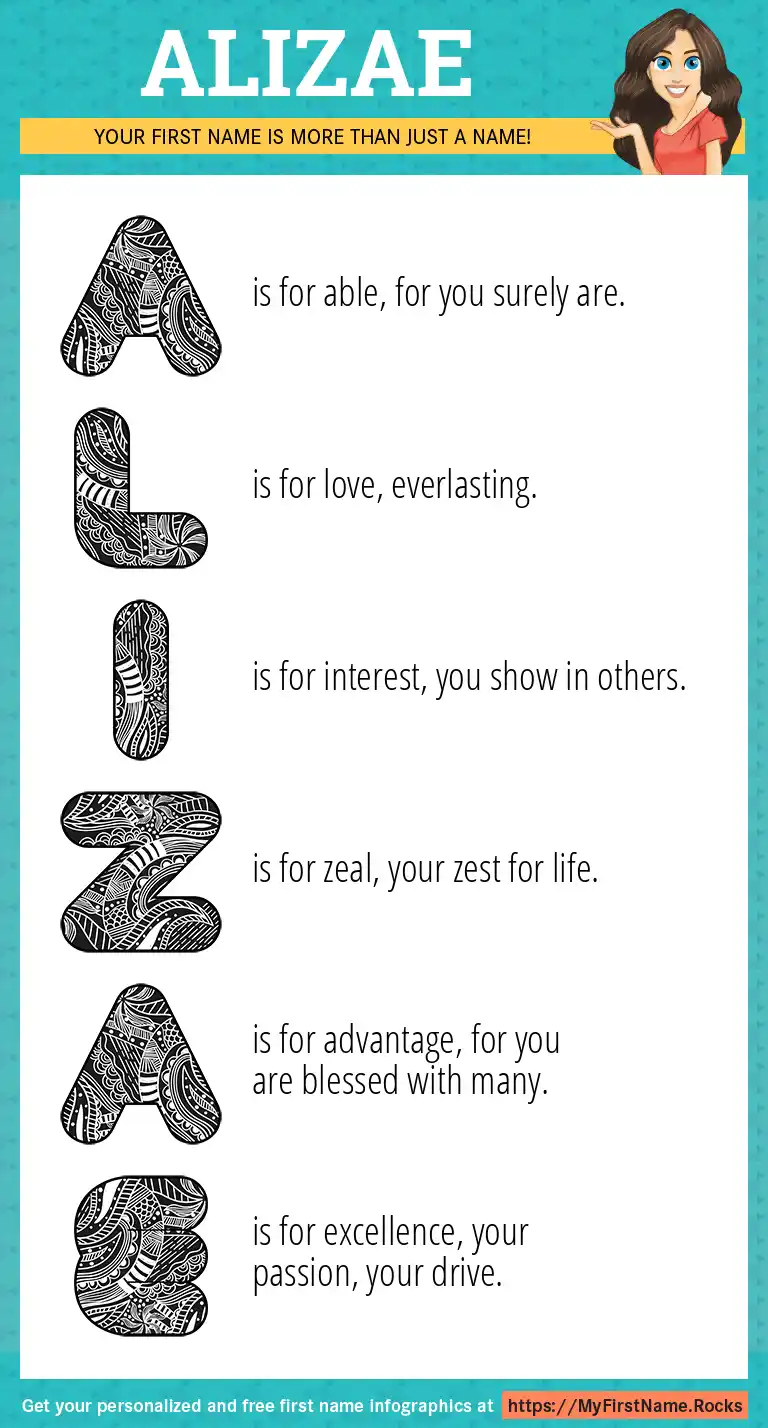 ALIZAE

YOUR FIRST NAME IS MORE THAN JUST A NAME!

A is for able, for you surely are.

L is for love, everlasting.

I is for interest, you show in others.

Z is for zeal, your zest for life.

A is for advantage, for you are blessed with many.

E is for excellence, your passion, your drive.

Get your personalized and free first name infographics at https://MyFirstName.Rocks