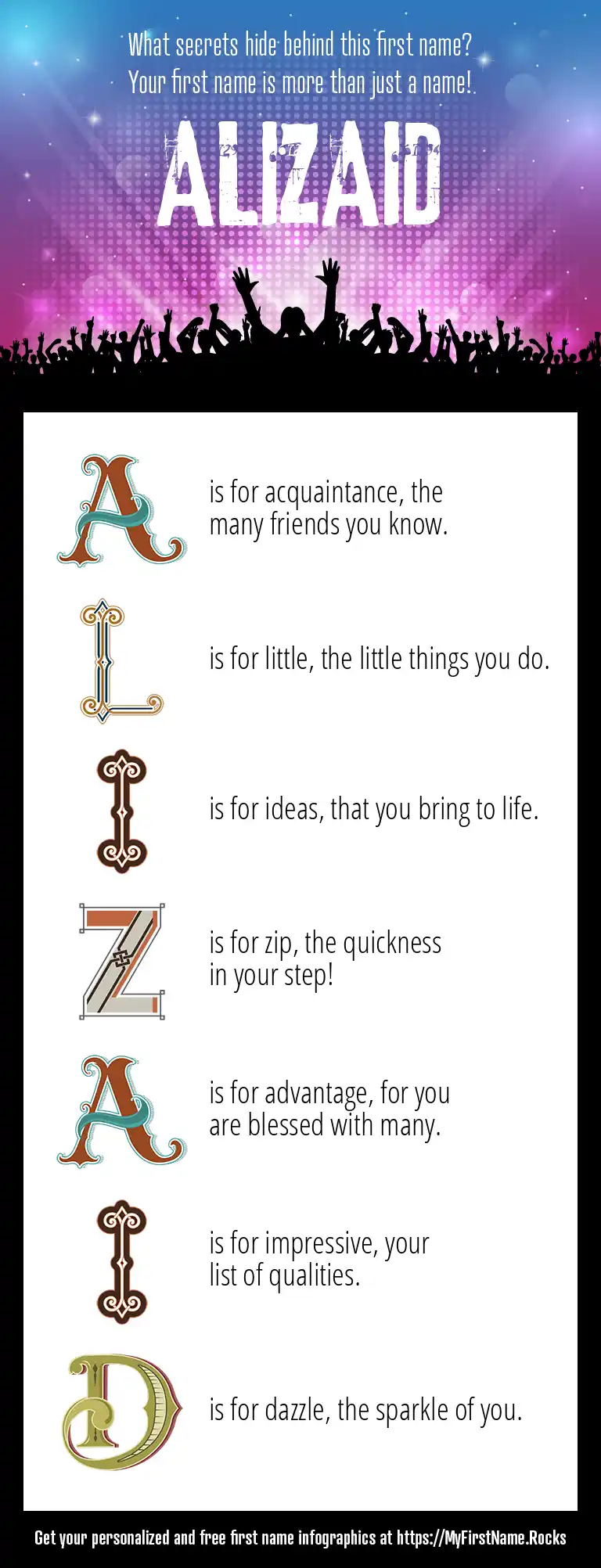 What secrets hide behind this first name?
Your first name is more than just a name!

ALIZAID

A is for acquaintance, the many friends you know.

L is for little, the little things you do.

I is for ideas, that you bring to life.

Z is for zip, the quickness in your step!

A is for advantage, for you are blessed with many.

I is for impressive, your list of qualities.

D is for dazzle, the sparkle of you.

Get your personalized and free first name infographics at https://MyFirstName.Rocks