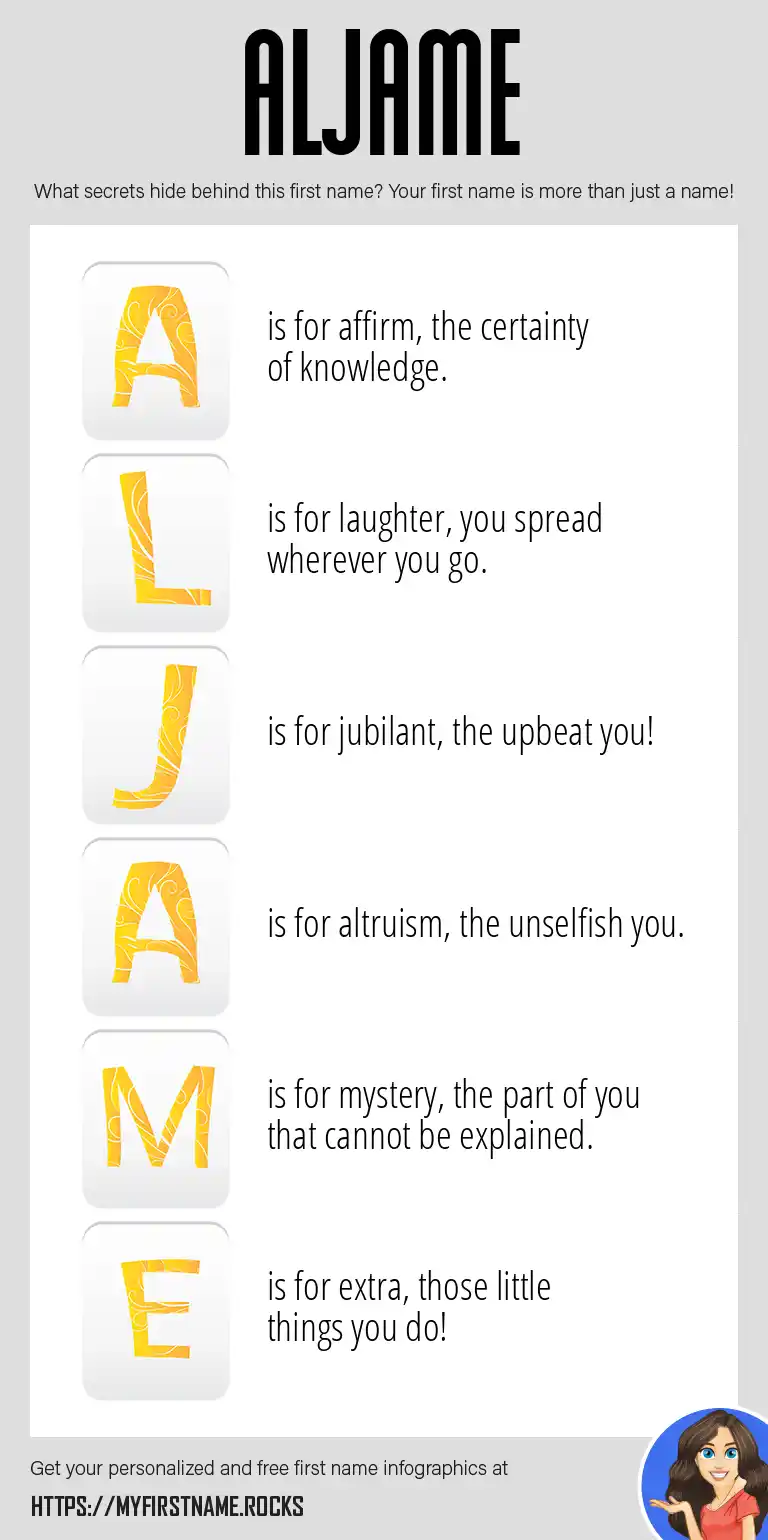 ALJAME

What secrets hide behind this first name? Your first name is more than just a name!

A is for affirm, the certainty of knowledge.

L is for laughter, you spread wherever you go.

J is for jubilant, the upbeat you!

A is for altruism, the unselfish you.

M is for mystery, the part of you that cannot be explained.

E is for extra, those little things you do!

Get your personalized and free first name infographics at

HTTPS://MYFIRSTNAME.ROCKS