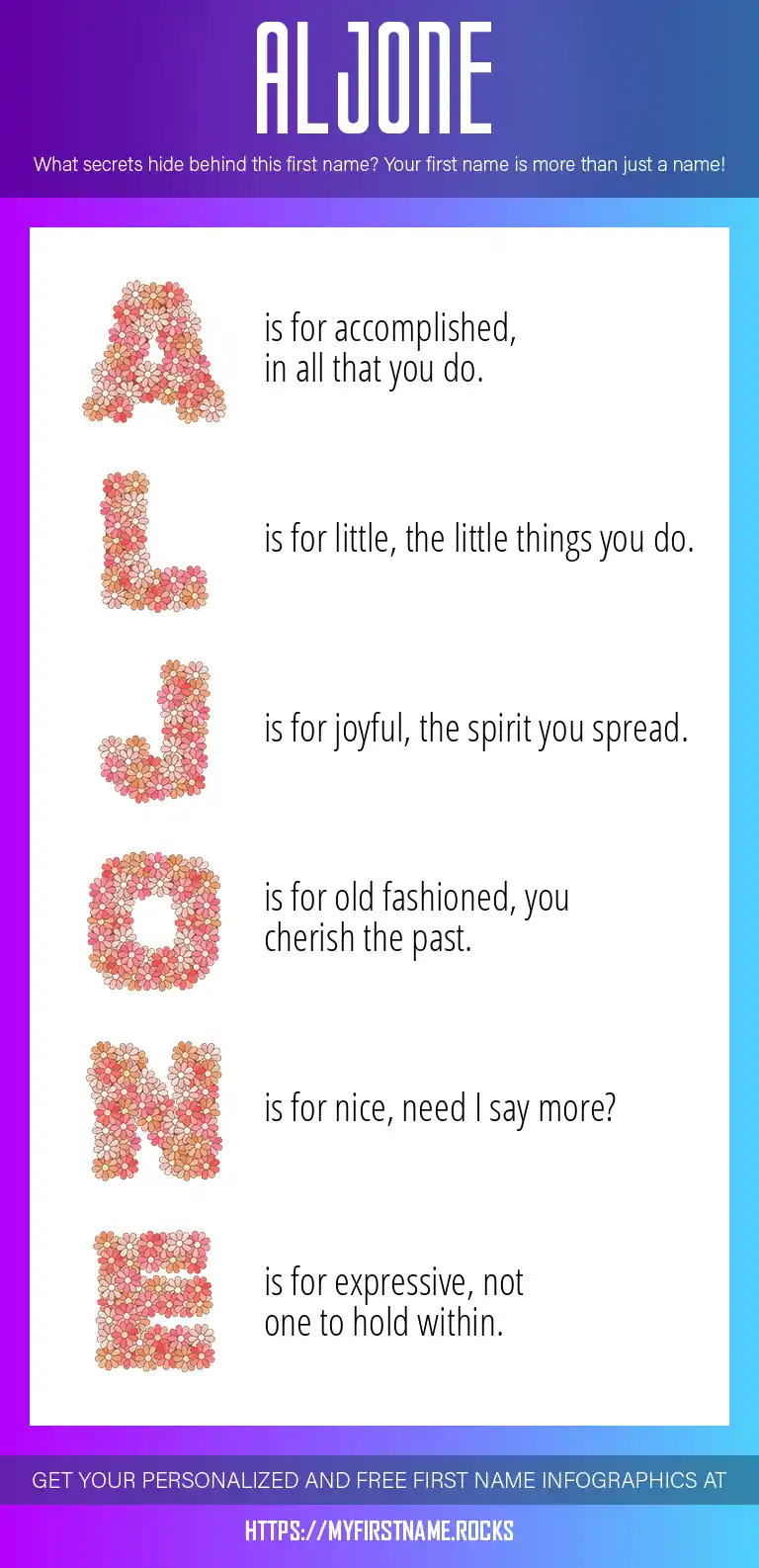 ALJONE

What secrets hide behind this first name? Your first name is more than just a name!

A is for accomplished, in all that you do.

L is for little, the little things you do.

J is for joyful, the spirit you spread.

O is for old fashioned, you cherish the past.

N is for nice, need I say more?

E is for expressive, not one to hold within.

GET YOUR PERSONALIZED AND FREE FIRST NAME INFOGRAPHICS AT

HTTPS://MYFIRSTNAME.ROCKS