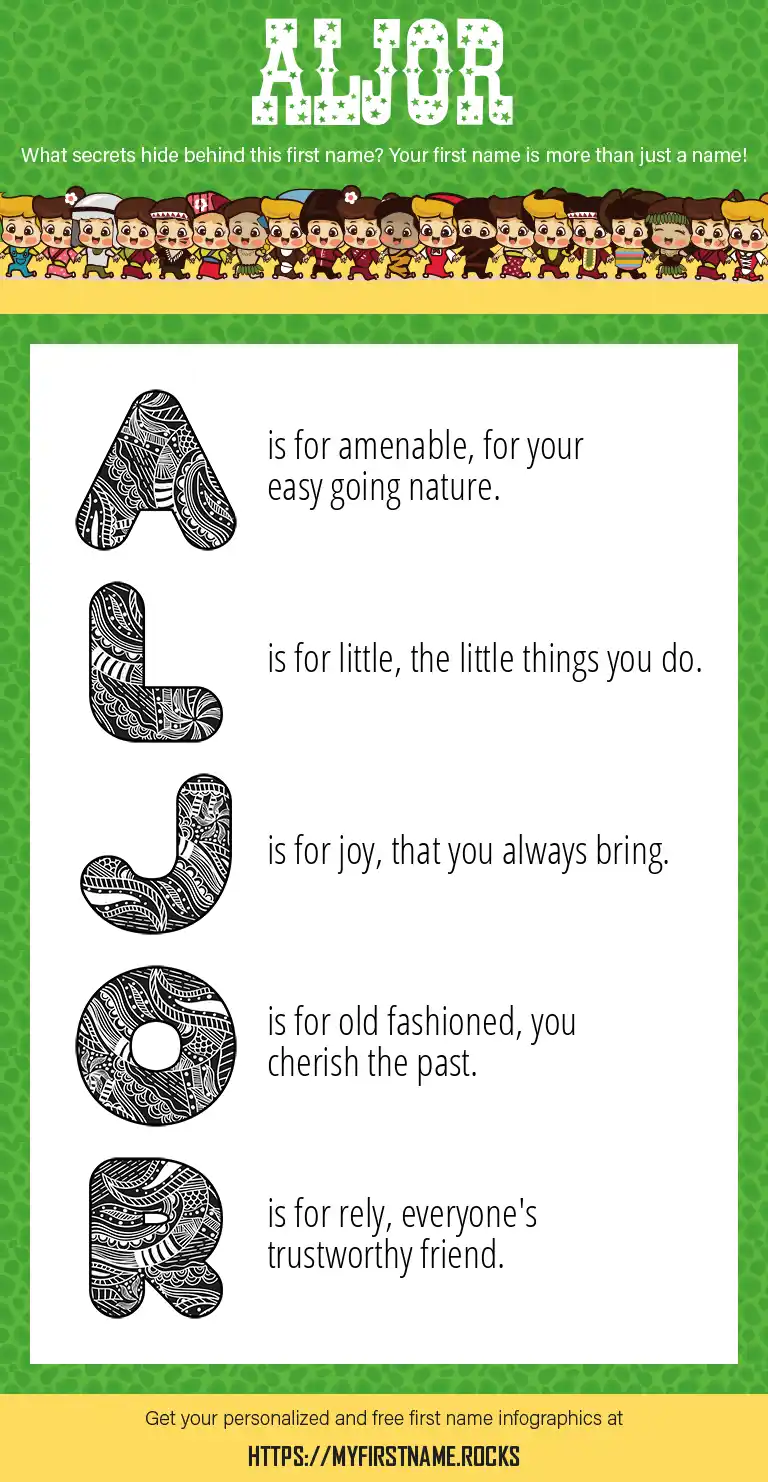 ALJOR

What secrets hide behind this first name? Your first name is more than just a name!

A is for amenable, for your easy going nature.

L is for little, the little things you do.

J is for joy, that you always bring.

O is for old fashioned, you cherish the past.

R is for rely, everyone's trustworthy friend.

Get your personalized and free first name infographics at

HTTPS://MYFIRSTNAME.ROCKS