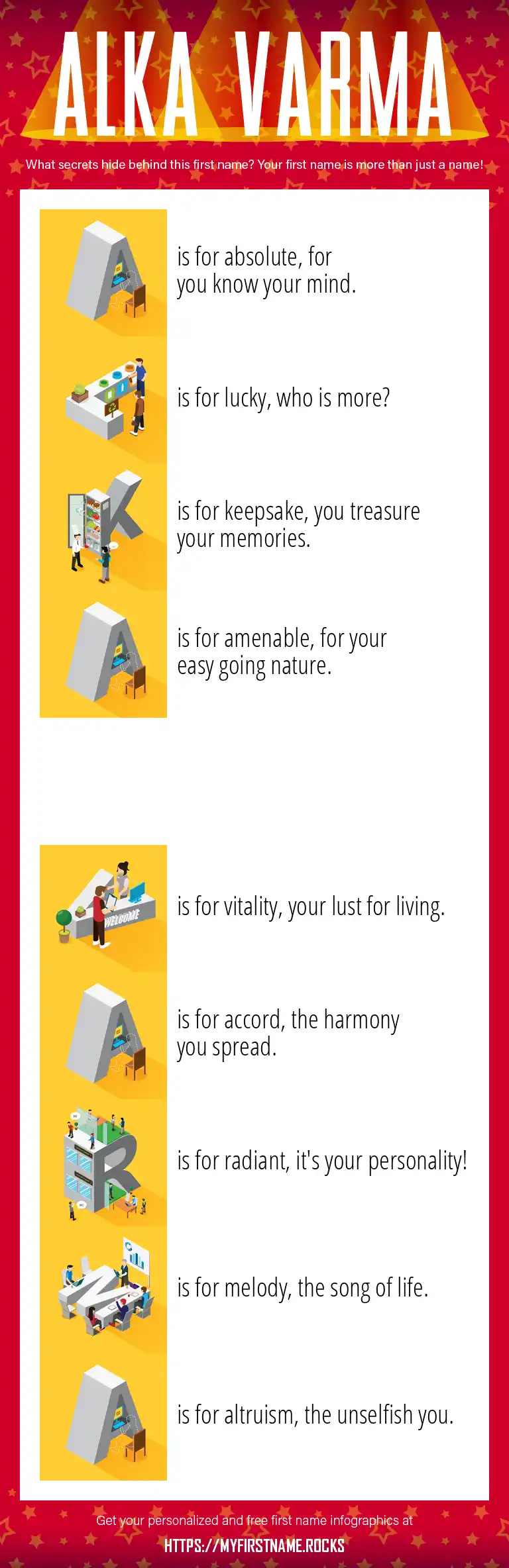 ALKA VARMA

What secrets hide behind this first name? Your first name is more than just a name!

A is for absolute, for you know your mind.

L is for lucky, who is more?

K is for keepsake, you treasure your memories.

A is for amenable, for your easy going nature.

V is for vitality, your lust for living.

WELCOME

A is for accord, the harmony you spread.

R is for radiant, it's your personality!

M is for melody, the song of life.

A is for altruism, the unselfish you.

Get your personalized and free first name infographics at

HTTPS://MYFIRSTNAME.ROCKS