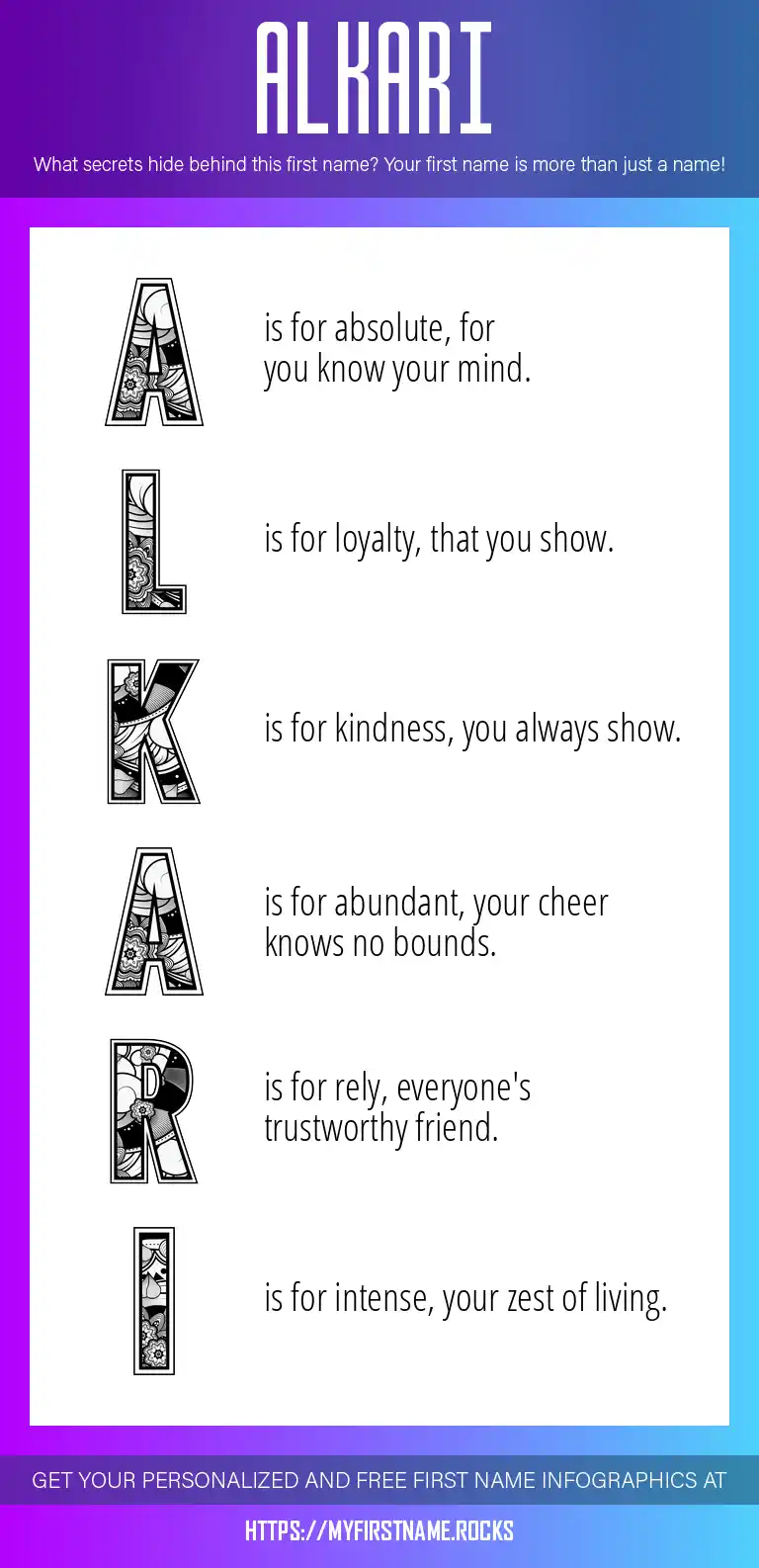 ALKARI

What secrets hide behind this first name? Your first name is more than just a name!

A is for absolute, for you know your mind.

L is for loyalty, that you show.

K is for kindness, you always show.

A is for abundant, your cheer knows no bounds.

R is for rely, everyone's trustworthy friend.

I is for intense, your zest of living.

GET YOUR PERSONALIZED AND FREE FIRST NAME INFOGRAPHICS AT

HTTPS://MYFIRSTNAME.ROCKS