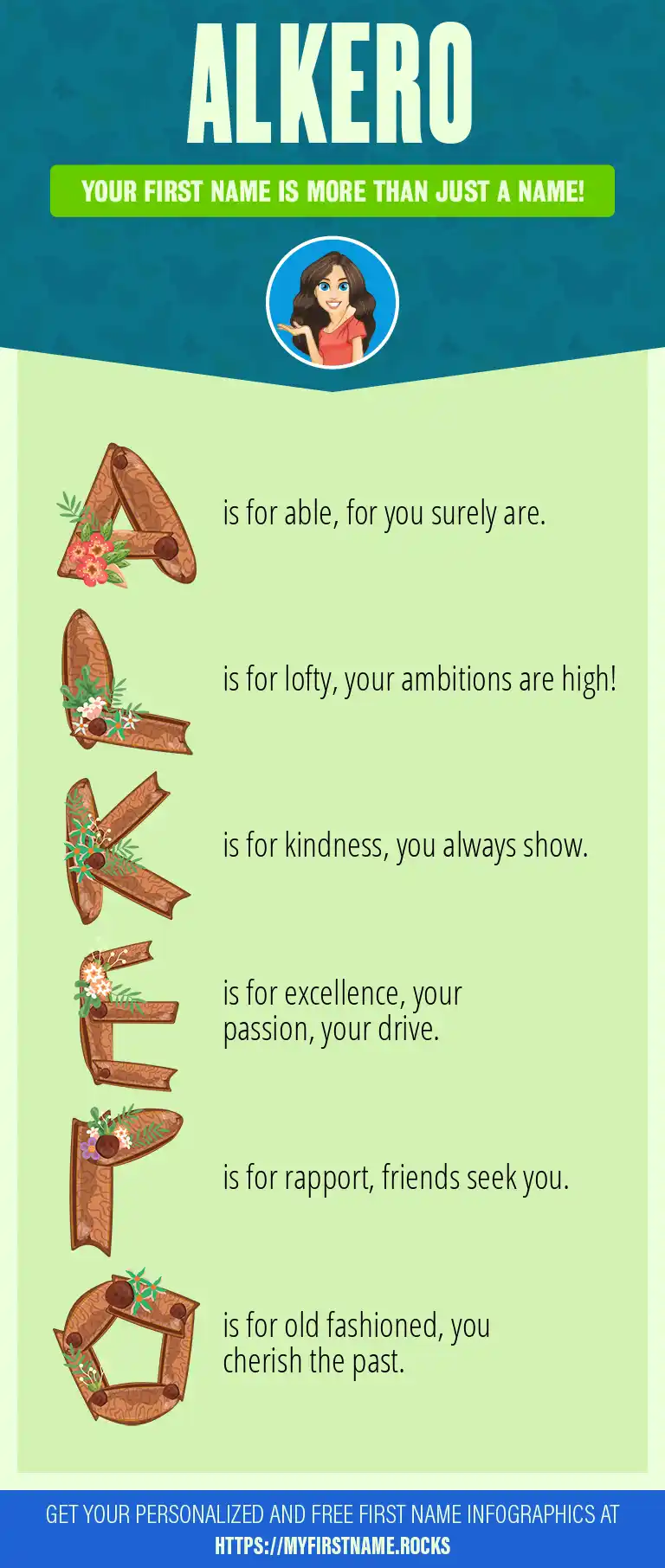 ALKERO

YOUR FIRST NAME IS MORE THAN JUST A NAME!

A is for able, for you surely are.

L is for lofty, your ambitions are high!

K is for kindness, you always show.

E is for excellence, your passion, your drive.

R is for rapport, friends seek you.

O is for old fashioned, you cherish the past.

GET YOUR PERSONALIZED AND FREE FIRST NAME INFOGRAPHICS AT HTTPS://MYFIRSTNAME.ROCKS