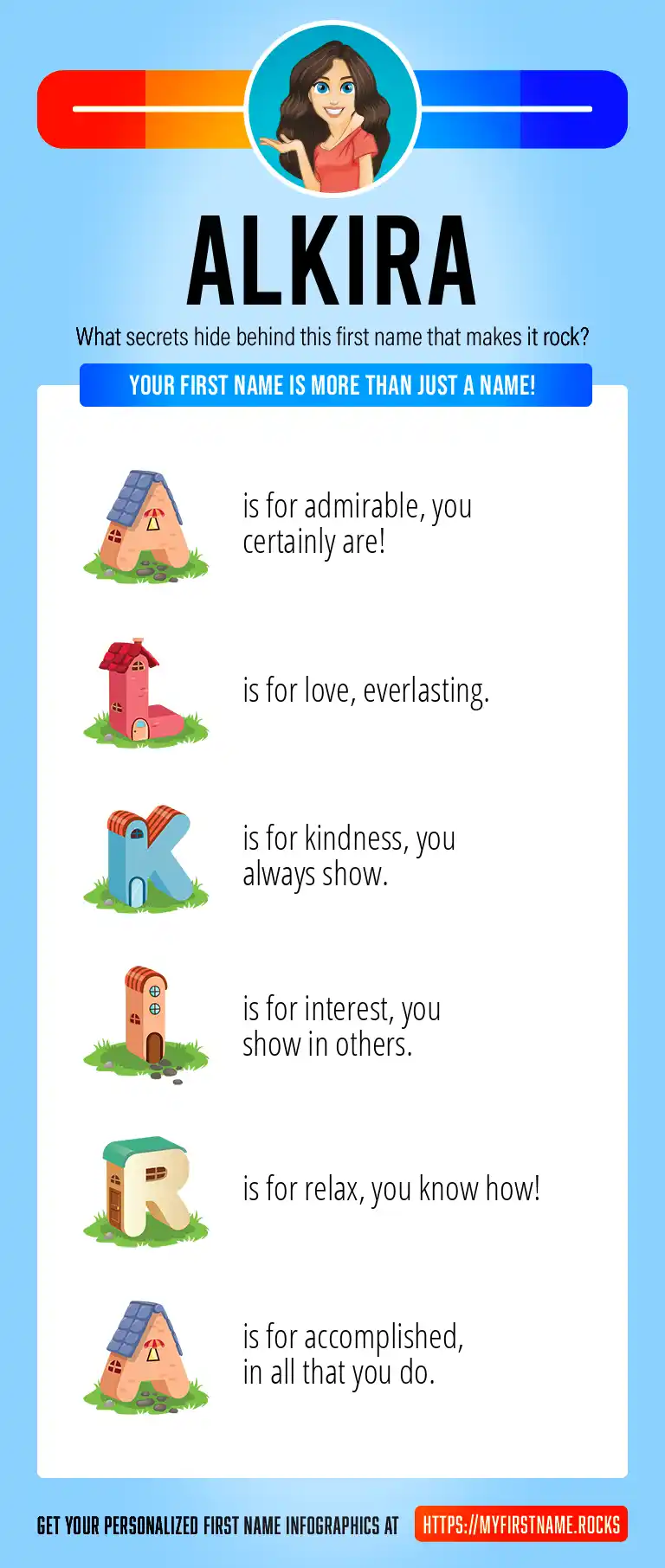 ALKIRA

What secrets hide behind this first name that makes it rock?

YOUR FIRST NAME IS MORE THAN JUST A NAME!

A is for admirable, you certainly are!

L is for love, everlasting.

K is for kindness, you always show.

I is for interest, you show in others.

R is for relax, you know how!

A is for accomplished, in all that you do.

GET YOUR PERSONALIZED FIRST NAME INFOGRAPHICS AT HTTPS://MYFIRSTNAME.ROCKS