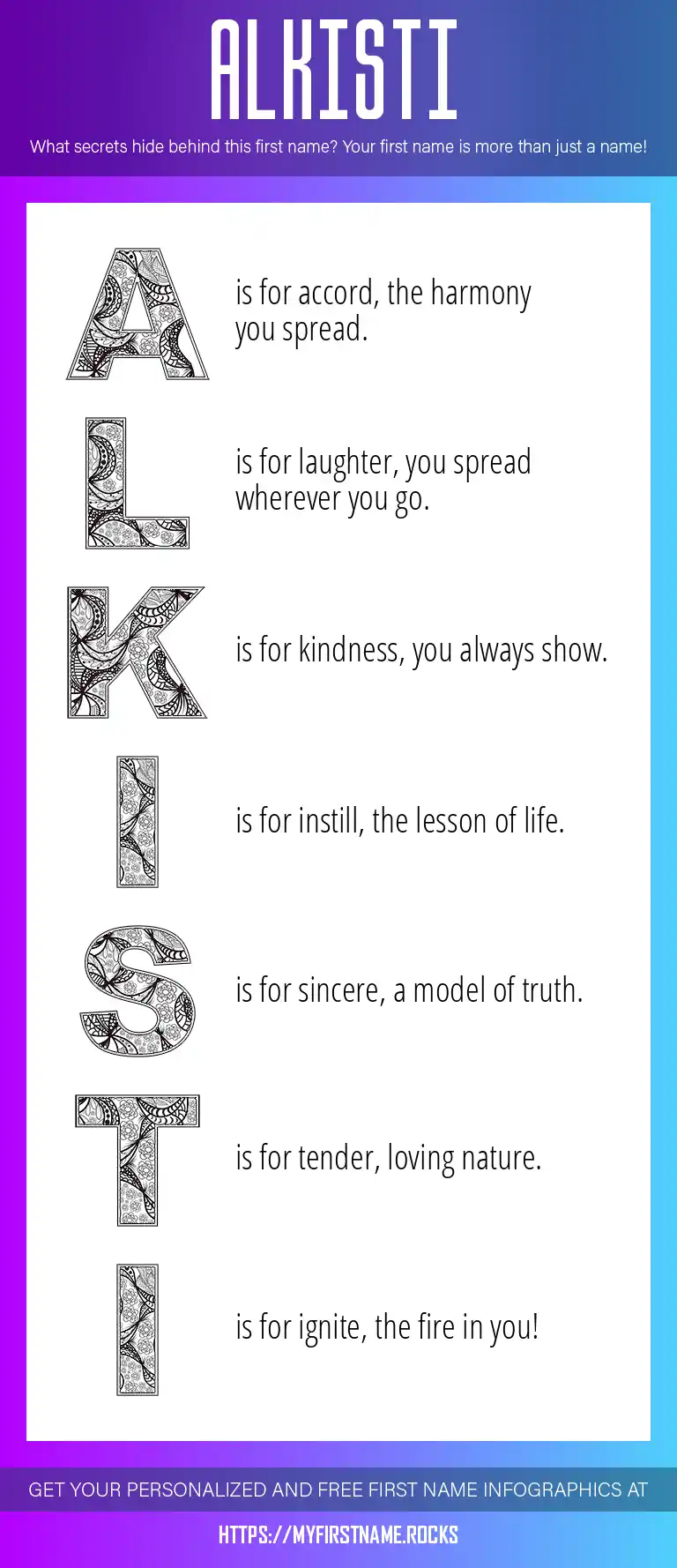 ALKISTI

What secrets hide behind this first name? Your first name is more than just a name!

A is for accord, the harmony you spread.

L is for laughter, you spread wherever you go.

K is for kindness, you always show.

I is for instill, the lesson of life.

S is for sincere, a model of truth.

T is for tender, loving nature.

I is for ignite, the fire in you!

GET YOUR PERSONALIZED AND FREE FIRST NAME INFOGRAPHICS AT

HTTPS://MYFIRSTNAME.ROCKS