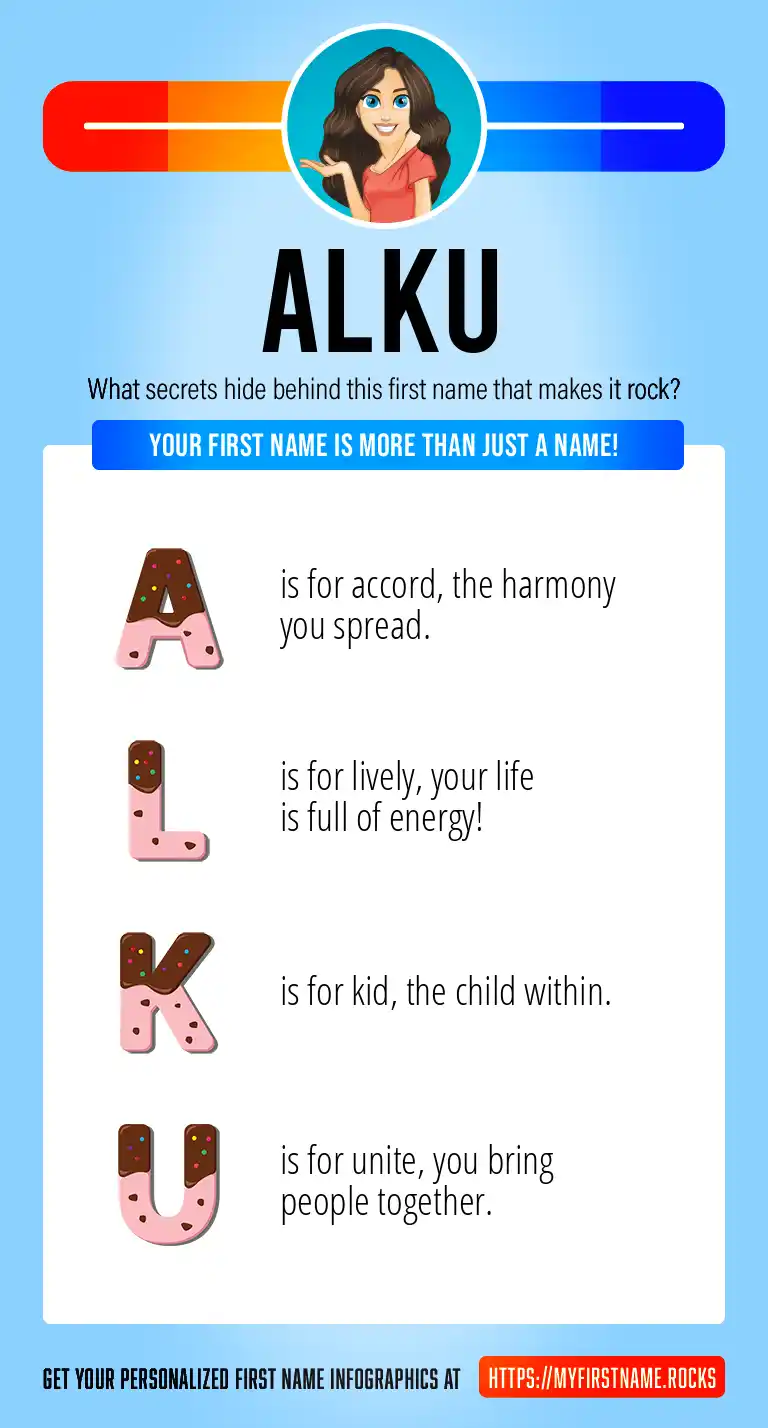 ALKU

What secrets hide behind this first name that makes it rock?

YOUR FIRST NAME IS MORE THAN JUST A NAME!

A is for accord, the harmony you spread.

L is for lively, your life is full of energy!

K is for kid, the child within.

U is for unite, you bring people together.

GET YOUR PERSONALIZED FIRST NAME INFOGRAPHICS AT HTTPS://MYFIRSTNAME.ROCKS