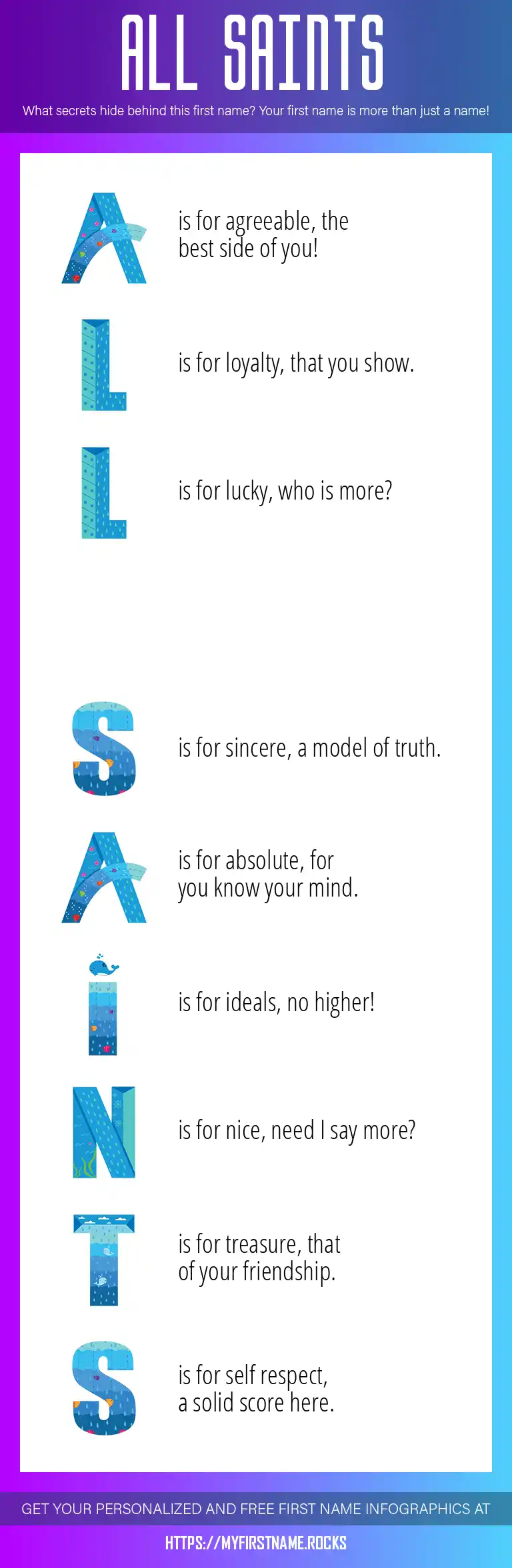 ALL SAINTS

What secrets hide behind this first name? Your first name is more than just a name!

A is for agreeable, the best side of you!

L is for loyalty, that you show.

L is for lucky, who is more?

S is for sincere, a model of truth.

A is for absolute, for you know your mind.

I is for ideals, no higher!

N is for nice, need I say more?

T is for treasure, that of your friendship.

S is for self respect, a solid score here.

GET YOUR PERSONALIZED AND FREE FIRST NAME INFOGRAPHICS AT

HTTPS://MYFIRSTNAME.ROCKS