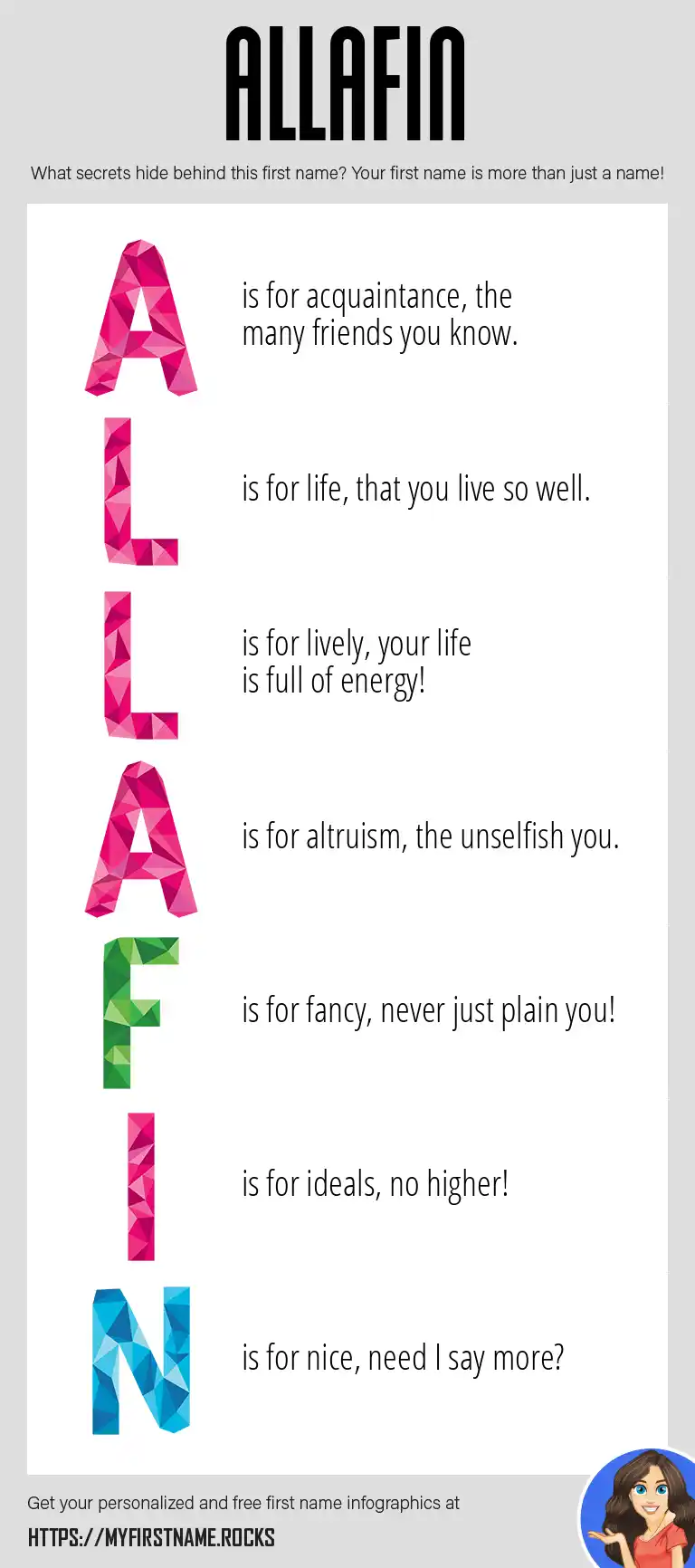 ALLAFIN

What secrets hide behind this first name? Your first name is more than just a name!

A is for acquaintance, the many friends you know.

L is for life, that you live so well.

L is for lively, your life is full of energy!

A is for altruism, the unselfish you.

F is for fancy, never just plain you!

I is for ideals, no higher!

N is for nice, need I say more?

Get your personalized and free first name infographics at

HTTPS://MYFIRSTNAME.ROCKS