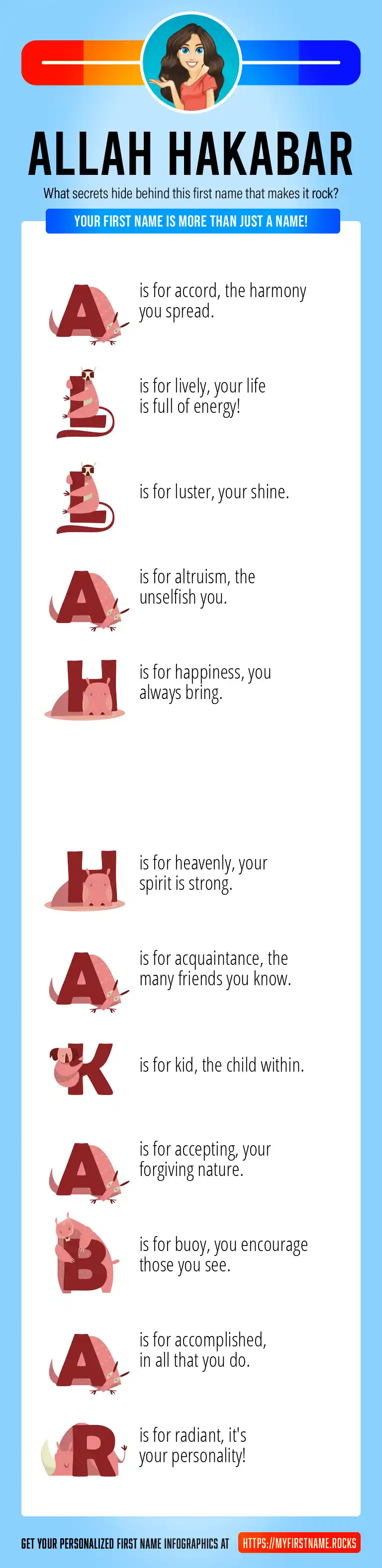 ALLAH HAKABAR

What secrets hide behind this first name that makes it rock?

YOUR FIRST NAME IS MORE THAN JUST A NAME!

A is for accord, the harmony you spread.

L is for lively, your life is full of energy!

L is for luster, your shine.

A is for altruism, the unselfish you.

H is for happiness, you always bring.

H is for heavenly, your spirit is strong.

A is for acquaintance, the many friends you know.

K is for kid, the child within.

A is for accepting, your forgiving nature.

B is for buoy, you encourage those you see.

A is for accomplished, in all that you do.

R is for radiant, it's your personality!

GET YOUR PERSONALIZED FIRST NAME INFOGRAPHICS AT HTTPS://MYFIRSTNAME.ROCKS