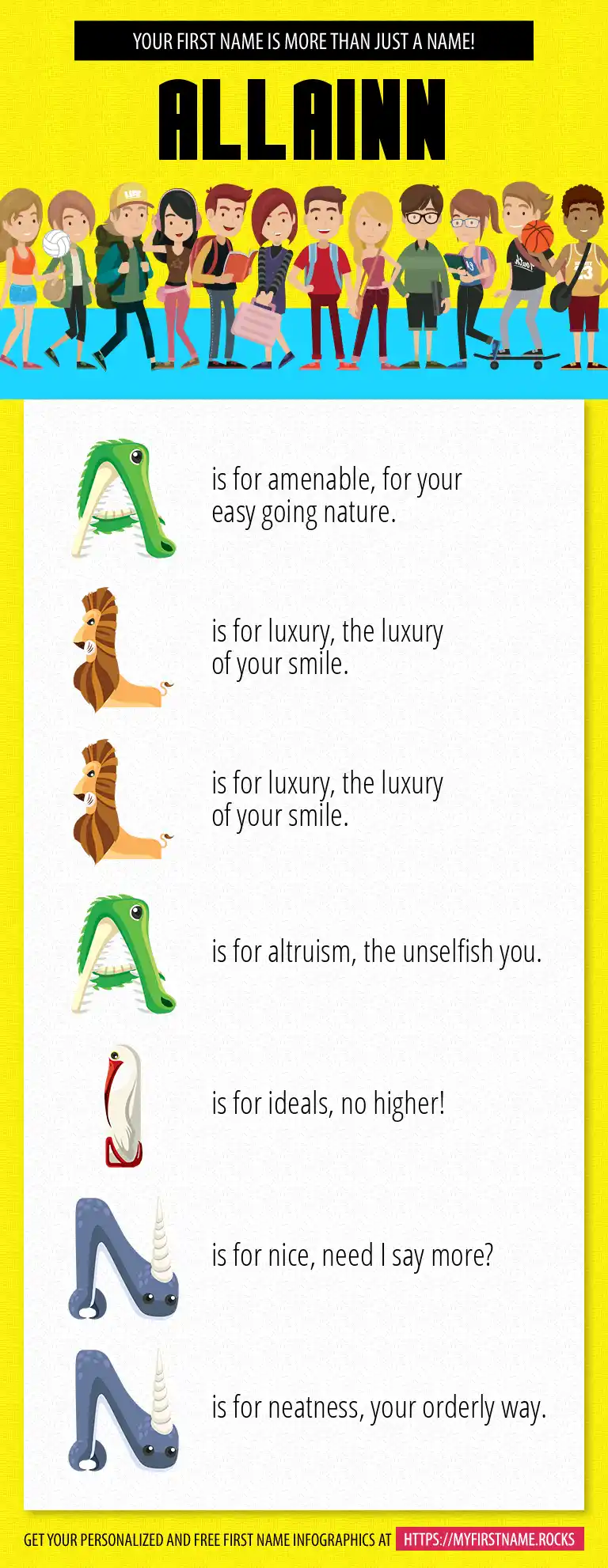 YOUR FIRST NAME IS MORE THAN JUST A NAME!

ALLAINN

A is for amenable, for your easy going nature.

L is for luxury, the luxury of your smile.

L is for luxury, the luxury of your smile.

A is for altruism, the unselfish you.

I is for ideals, no higher!

N is for nice, need I say more?

N is for neatness, your orderly way.

GET YOUR PERSONALIZED AND FREE FIRST NAME INFOGRAPHICS AT HTTPS://MYFIRSTNAME.ROCKS