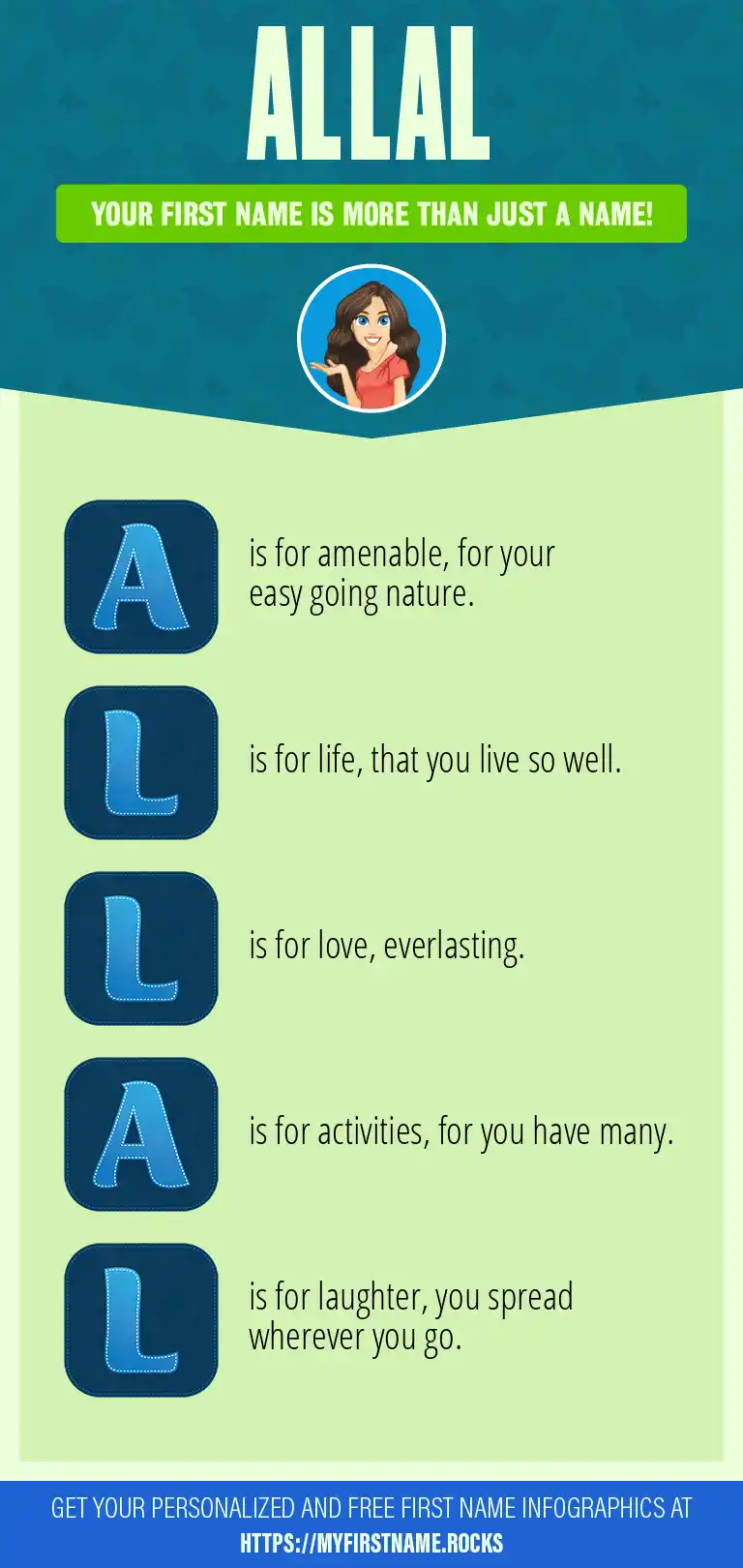 ALLAL

YOUR FIRST NAME IS MORE THAN JUST A NAME!

A is for amenable, for your easy going nature.

L is for life, that you live so well.

L is for love, everlasting.

A is for activities, for you have many.

L is for laughter, you spread wherever you go.

GET YOUR PERSONALIZED AND FREE FIRST NAME INFOGRAPHICS AT HTTPS://MYFIRSTNAME.ROCKS