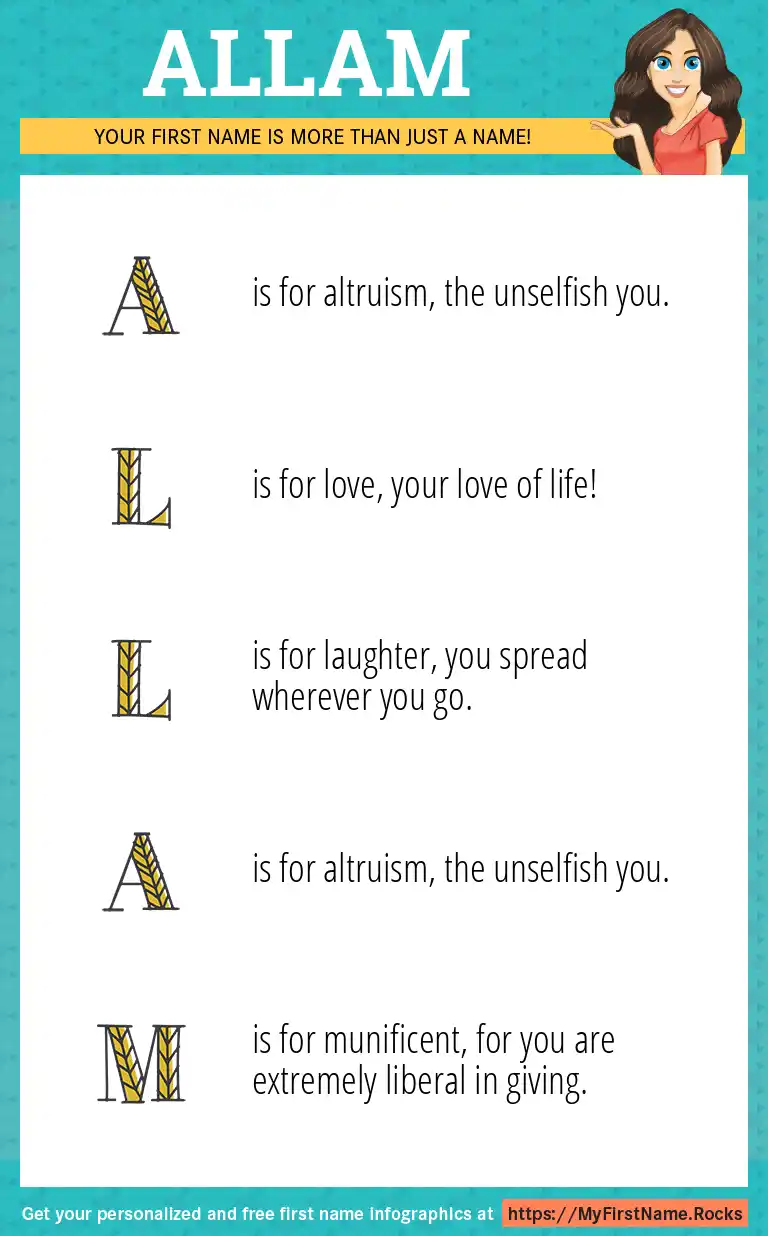 ALLAM

YOUR FIRST NAME IS MORE THAN JUST A NAME!

A is for altruism, the unselfish you.

L is for love, your love of life!

L is for laughter, you spread wherever you go.

A is for altruism, the unselfish you.

M is for munificent, for you are extremely liberal in giving.

Get your personalized and free first name infographics at https://MyFirstName.Rocks