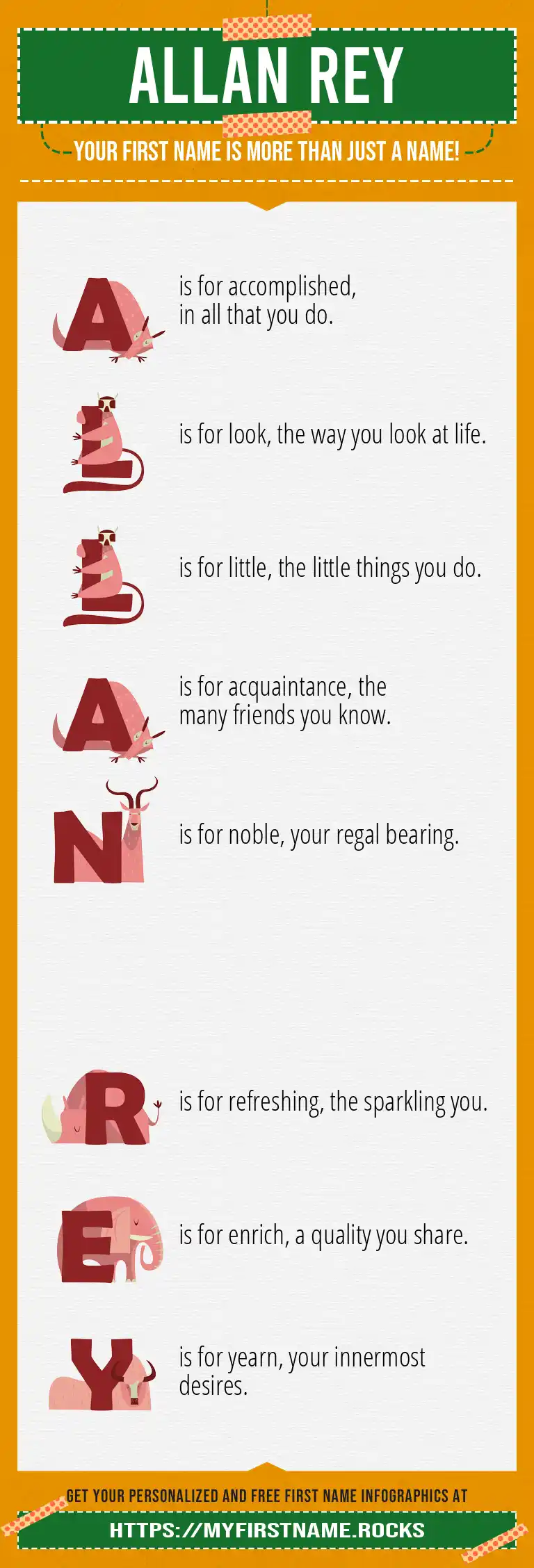 ALLAN REY

YOUR FIRST NAME IS MORE THAN JUST A NAME!

A is for accomplished, in all that you do.

L is for look, the way you look at life.

L is for little, the little things you do.

A is for acquaintance, the many friends you know.

N is for noble, your regal bearing.

R is for refreshing, the sparkling you.

E is for enrich, a quality you share.

Y is for yearn, your innermost desires.

GET YOUR PERSONALIZED AND FREE FIRST NAME INFOGRAPHICS AT

HTTPS://MYFIRSTNAME.ROCKS