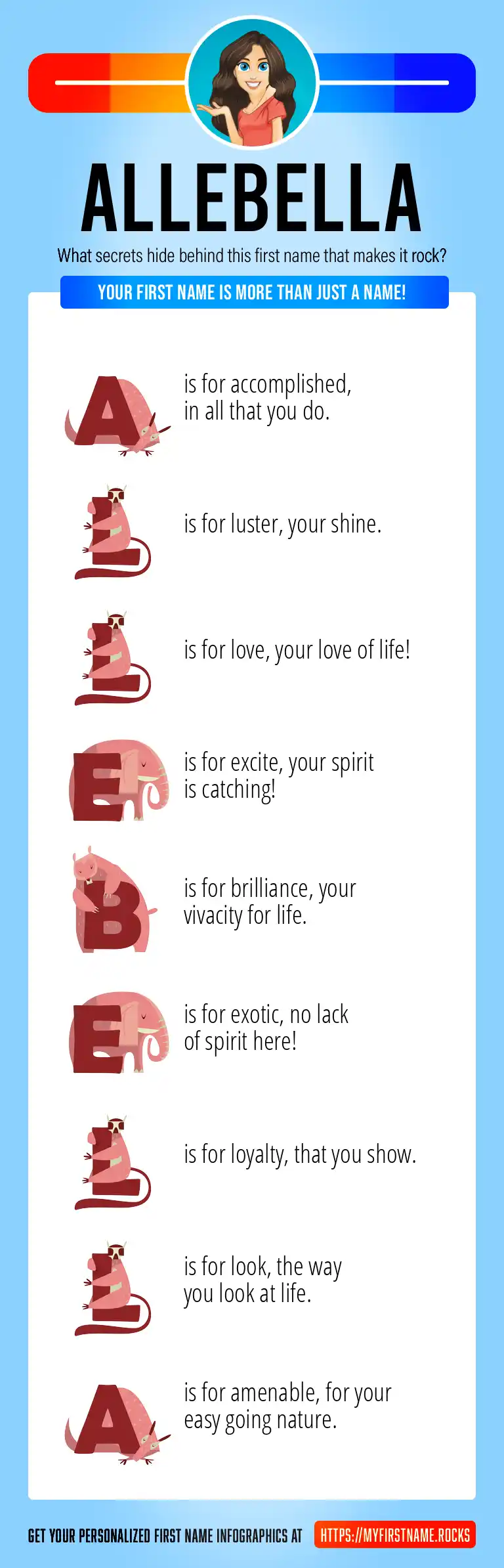 ALLEBELLA

What secrets hide behind this first name that makes it rock?

YOUR FIRST NAME IS MORE THAN JUST A NAME!

A is for accomplished, in all that you do.

L is for luster, your shine.

L is for love, your love of life!

E is for excite, your spirit is catching!

B is for brilliance, your vivacity for life.

E is for exotic, no lack of spirit here!

L is for loyalty, that you show.

L is for look, the way you look at life.

A is for amenable, for your easy going nature.

GET YOUR PERSONALIZED FIRST NAME INFOGRAPHICS AT HTTPS://MYFIRSTNAME.ROCKS