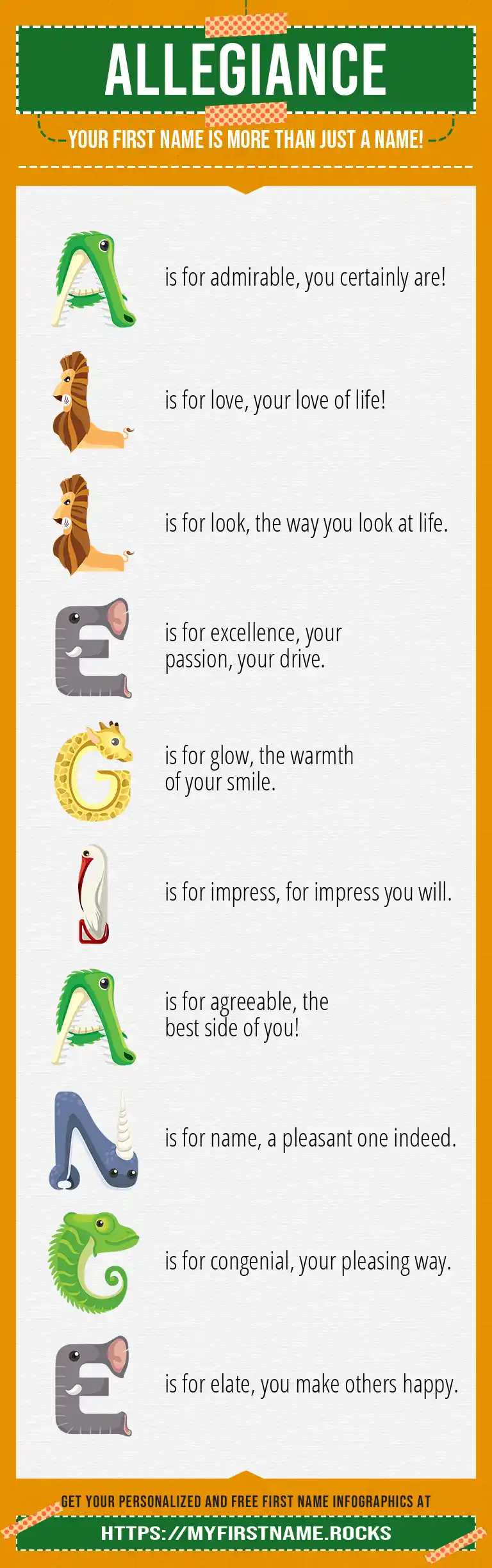 ALLEGIANCE

YOUR FIRST NAME IS MORE THAN JUST A NAME!

A is for admirable, you certainly are!

L is for love, your love of life!

L is for look, the way you look at life.

E is for excellence, your passion, your drive.

G is for glow, the warmth of your smile.

I is for impress, for impress you will.

A is for agreeable, the best side of you!

N is for name, a pleasant one indeed.

C is for congenial, your pleasing way.

E is for elate, you make others happy.

GET YOUR PERSONALIZED AND FREE FIRST NAME INFOGRAPHICS AT

HTTPS://MYFIRSTNAME.ROCKS