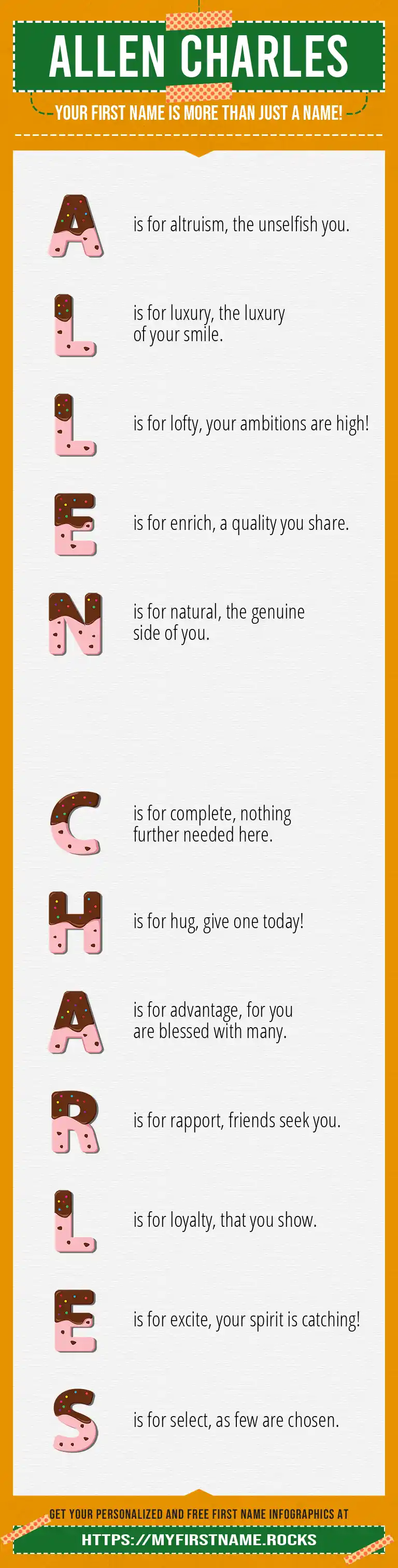 ALLEN CHARLES

YOUR FIRST NAME IS MORE THAN JUST A NAME!

A is for altruism, the unselfish you.

L is for luxury, the luxury of your smile.

L is for lofty, your ambitions are high!

E is for enrich, a quality you share.

N is for natural, the genuine side of you.

C is for complete, nothing further needed here.

H is for hug, give one today!

A is for advantage, for you are blessed with many.

R is for rapport, friends seek you.

L is for loyalty, that you show.

E is for excite, your spirit is catching!

S is for select, as few are chosen.

GET YOUR PERSONALIZED AND FREE FIRST NAME INFOGRAPHICS AT

HTTPS://MYFIRSTNAME.ROCKS