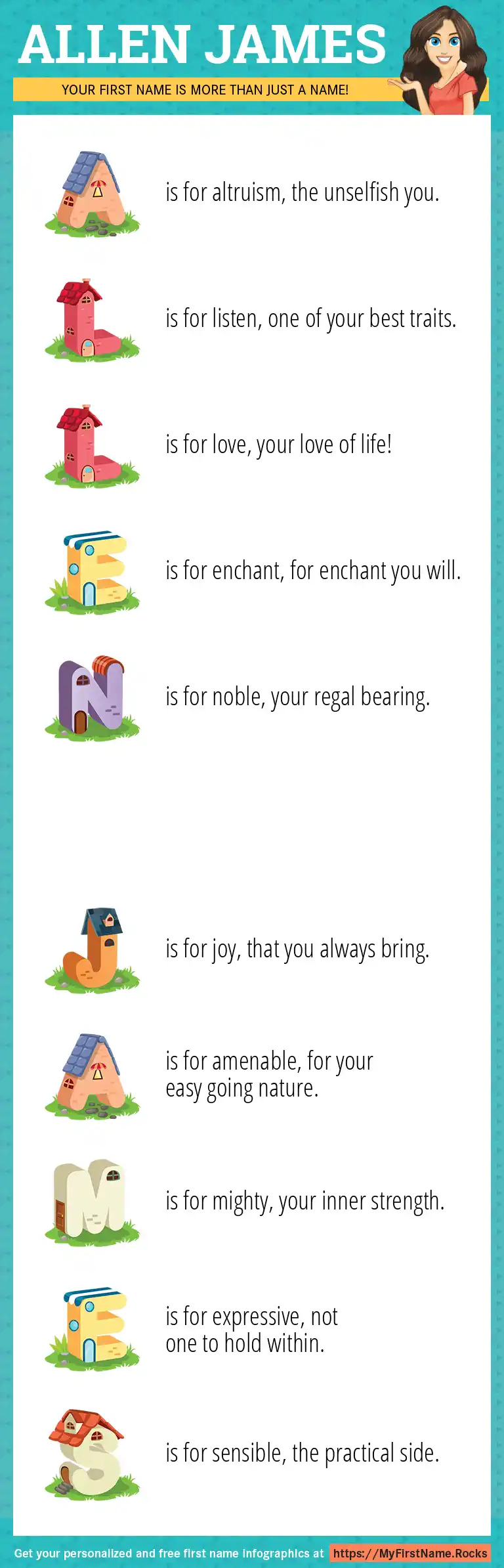 ALLEN JAMES

YOUR FIRST NAME IS MORE THAN JUST A NAME!

A is for altruism, the unselfish you.

L is for listen, one of your best traits.

L is for love, your love of life!

E is for enchant, for enchant you will.

N is for noble, your regal bearing.

J is for joy, that you always bring.

A is for amenable, for your easy going nature.

M is for mighty, your inner strength.

E is for expressive, not one to hold within.

S is for sensible, the practical side.

Get your personalized and free first name infographics at https://MyFirstName.Rocks