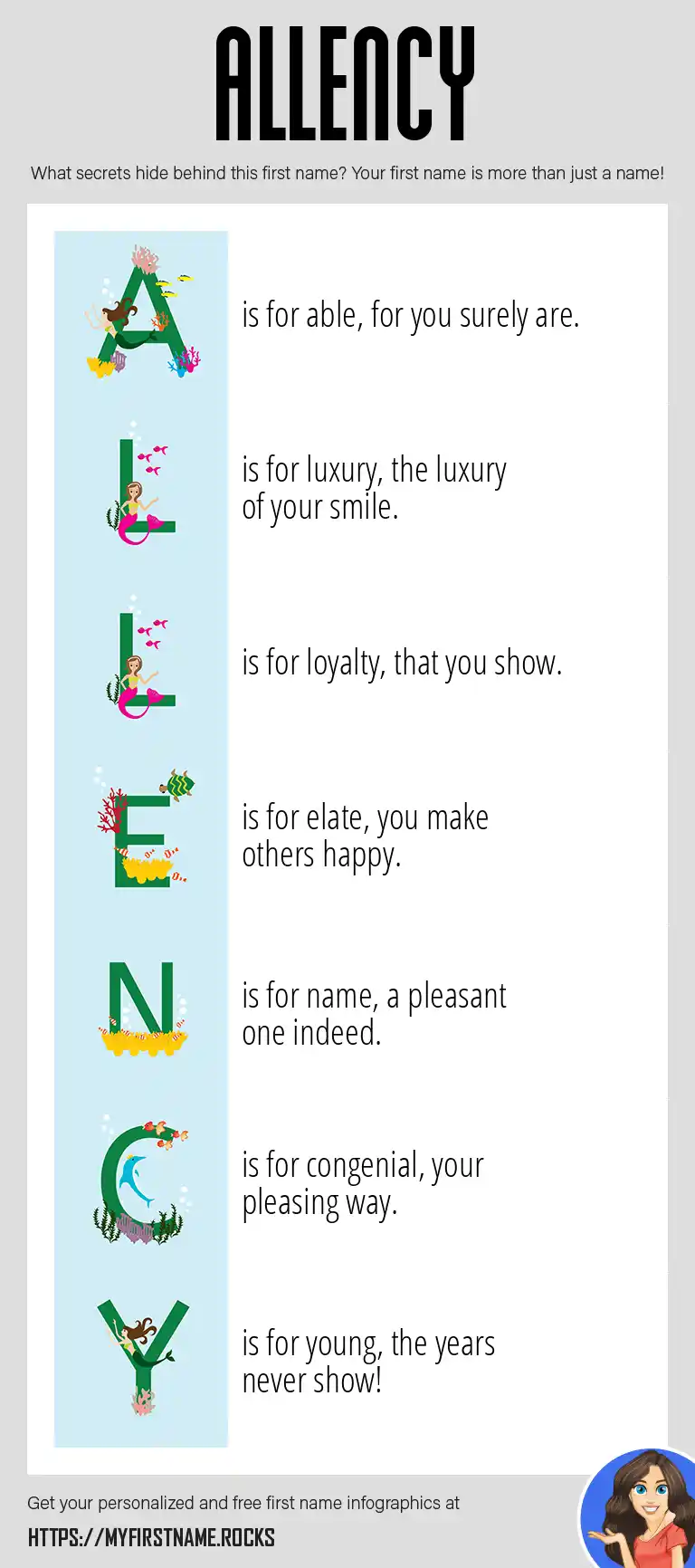 ALLENCY

What secrets hide behind this first name? Your first name is more than just a name!

A is for able, for you surely are.

L is for luxury, the luxury of your smile.

L is for loyalty, that you show.

E is for elate, you make others happy.

N is for name, a pleasant one indeed.

C is for congenial, your pleasing way.

Y is for young, the years never show!

Get your personalized and free first name infographics at

HTTPS://MYFIRSTNAME.ROCKS