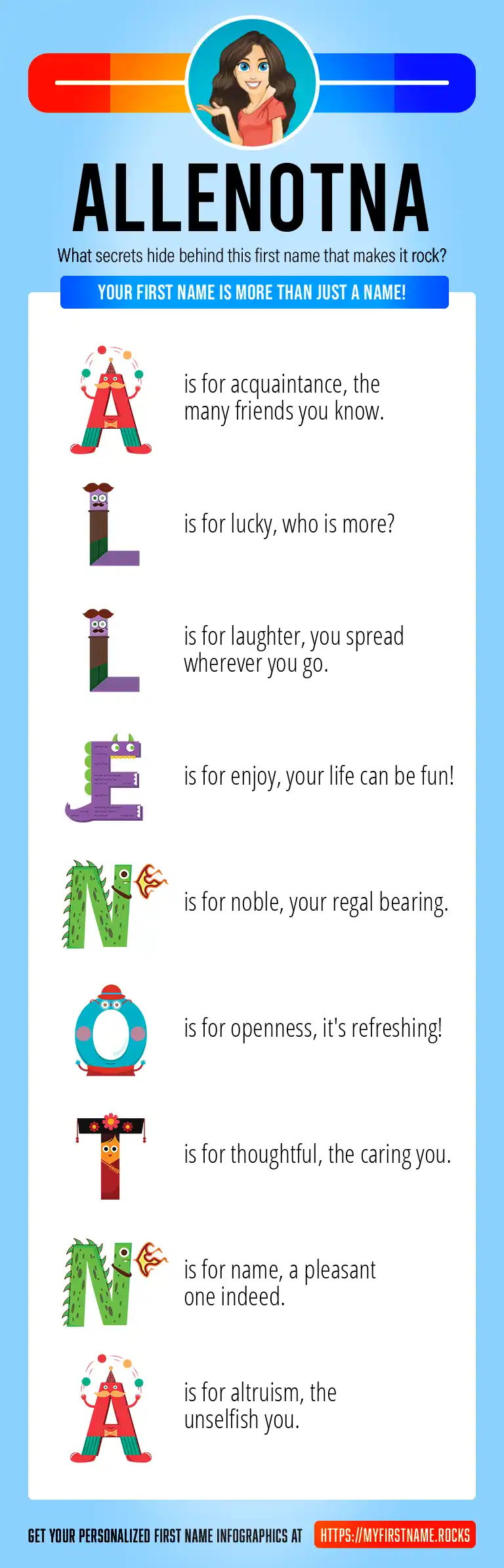 ALLENOTNA

What secrets hide behind this first name that makes it rock?

YOUR FIRST NAME IS MORE THAN JUST A NAME!

A is for acquaintance, the many friends you know.

L is for lucky, who is more?

L is for laughter, you spread wherever you go.

E is for enjoy, your life can be fun!

N is for noble, your regal bearing.

O is for openness, it's refreshing!

T is for thoughtful, the caring you.

N is for name, a pleasant one indeed.

A is for altruism, the unselfish you.

GET YOUR PERSONALIZED FIRST NAME INFOGRAPHICS AT HTTPS://MYFIRSTNAME.ROCKS