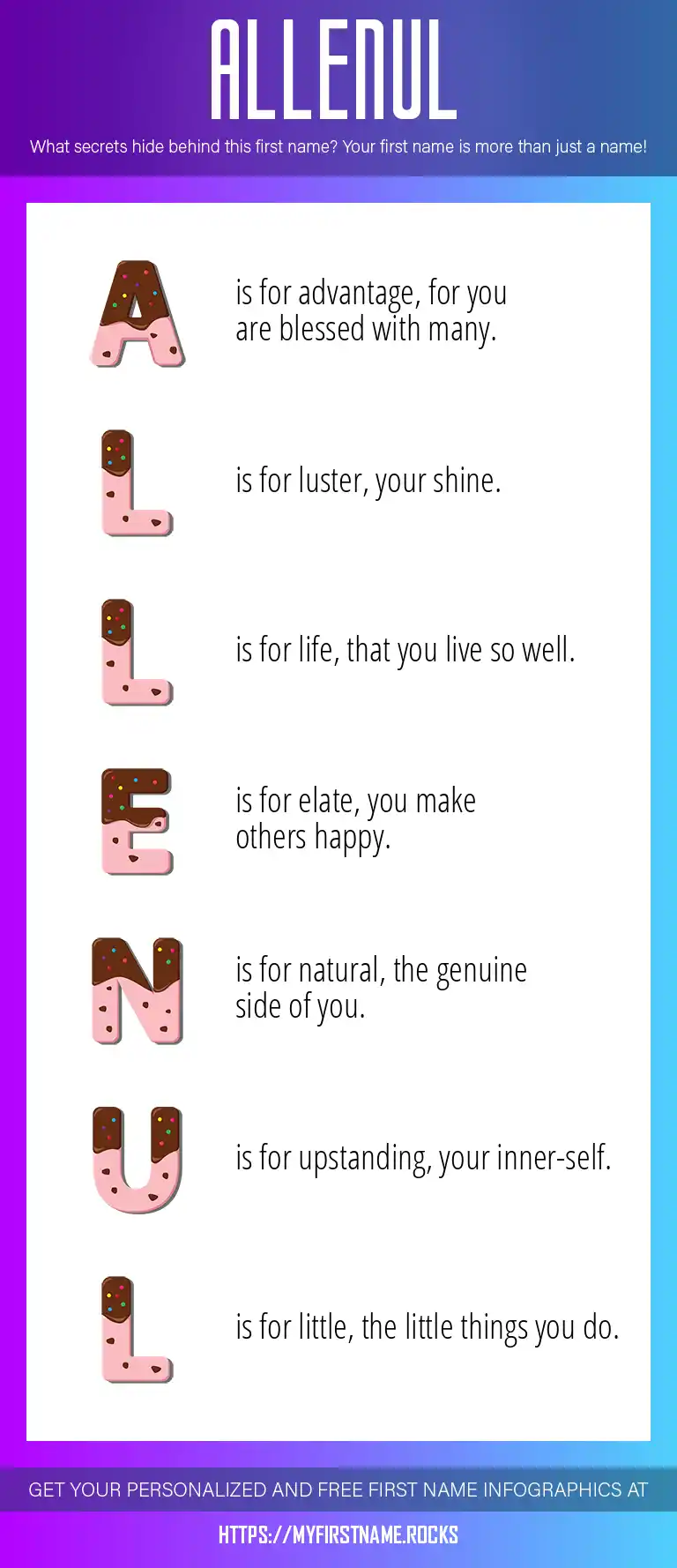 ALLENUL

What secrets hide behind this first name? Your first name is more than just a name!

A is for advantage, for you are blessed with many.

L is for luster, your shine.

L is for life, that you live so well.

E is for elate, you make others happy.

N is for natural, the genuine side of you.

U is for upstanding, your inner-self.

L is for little, the little things you do.

GET YOUR PERSONALIZED AND FREE FIRST NAME INFOGRAPHICS AT

HTTPS://MYFIRSTNAME.ROCKS