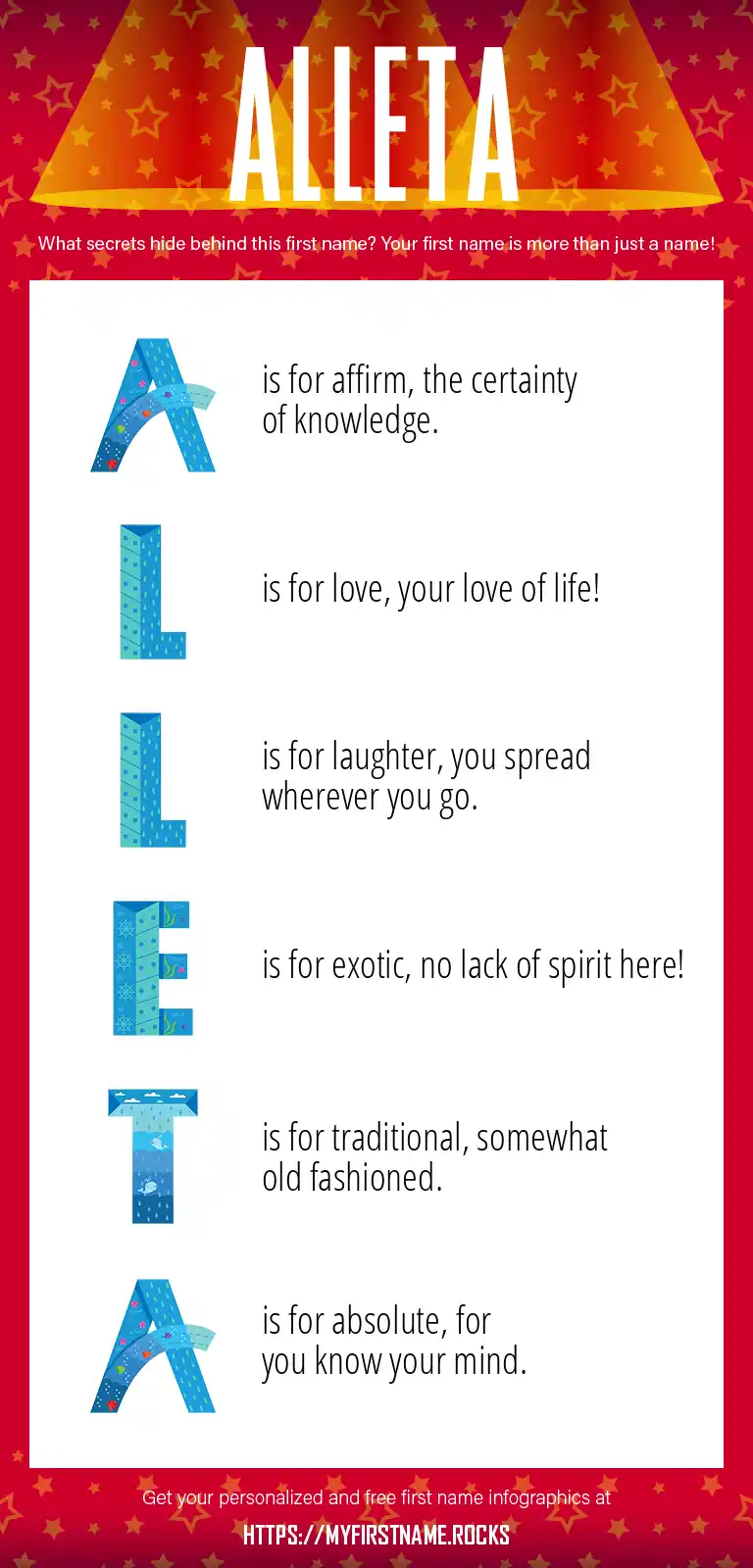 ALLETA

What secrets hide behind this first name? Your first name is more than just a name!

A is for affirm, the certainty of knowledge.

L is for love, your love of life!

L is for laughter, you spread wherever you go.

E is for exotic, no lack of spirit here!

T is for traditional, somewhat old fashioned.

A is for absolute, for you know your mind.

Get your personalized and free first name infographics at

HTTPS://MYFIRSTNAME.ROCKS