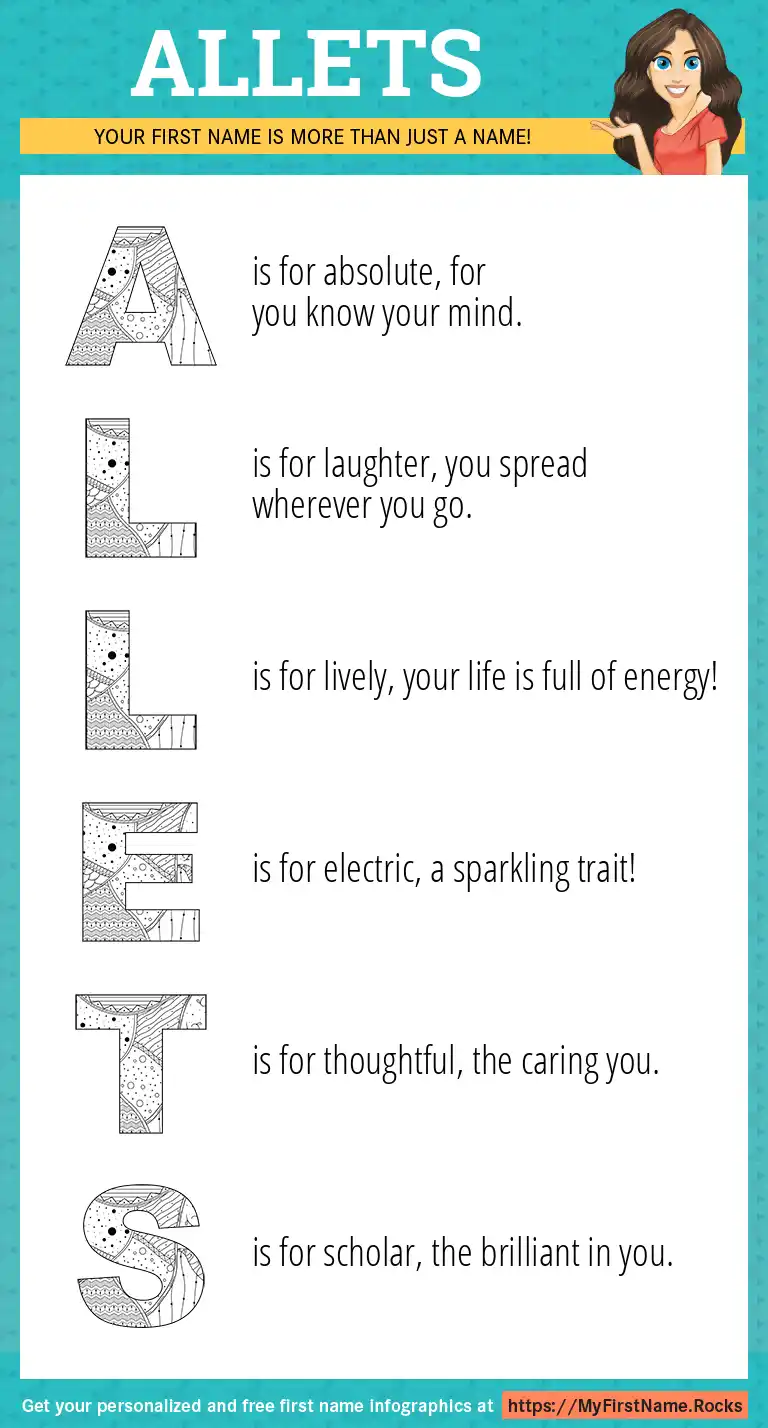 ALLETS

YOUR FIRST NAME IS MORE THAN JUST A NAME!

A is for absolute, for you know your mind.

L is for laughter, you spread wherever you go.

L is for lively, your life is full of energy!

E is for electric, a sparkling trait!

T is for thoughtful, the caring you.

S is for scholar, the brilliant in you.

Get your personalized and free first name infographics at https://MyFirstName.Rocks