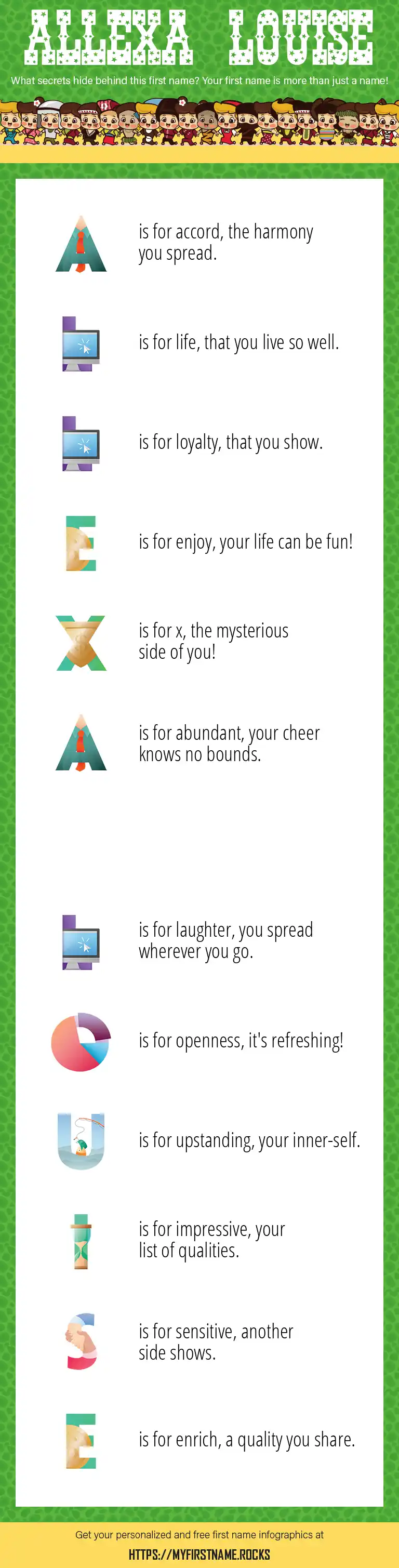 ALLEXA LOUISE

What secrets hide behind this first name? Your first name is more than just a name!

A is for accord, the harmony you spread.

L is for life, that you live so well.

L is for loyalty, that you show.

E is for enjoy, your life can be fun!

X is for x, the mysterious side of you!

A is for abundant, your cheer knows no bounds.

L is for laughter, you spread wherever you go.

O is for openness, it's refreshing!

U is for upstanding, your inner-self.

I is for impressive, your list of qualities.

S is for sensitive, another side shows.

E is for enrich, a quality you share.

Get your personalized and free first name infographics at

HTTPS://MYFIRSTNAME.ROCKS