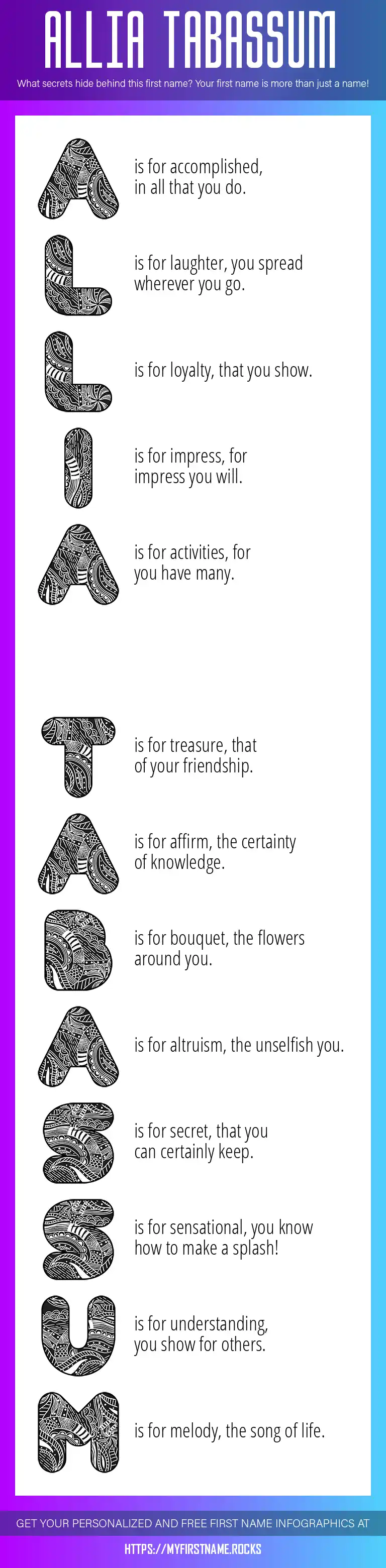 ALLIA TABASSUM

What secrets hide behind this first name? Your first name is more than just a name!

A is for accomplished, in all that you do.

L is for laughter, you spread wherever you go.

L is for loyalty, that you show.

I is for impress, for impress you will.

A is for activities, for you have many.

T is for treasure, that of your friendship.

A is for affirm, the certainty of knowledge.

B is for bouquet, the flowers around you.

A is for altruism, the unselfish you.

S is for secret, that you can certainly keep.

S is for sensational, you know how to make a splash!

U is for understanding, you show for others.

M is for melody, the song of life.

GET YOUR PERSONALIZED AND FREE FIRST NAME INFOGRAPHICS AT

HTTPS://MYFIRSTNAME.ROCKS